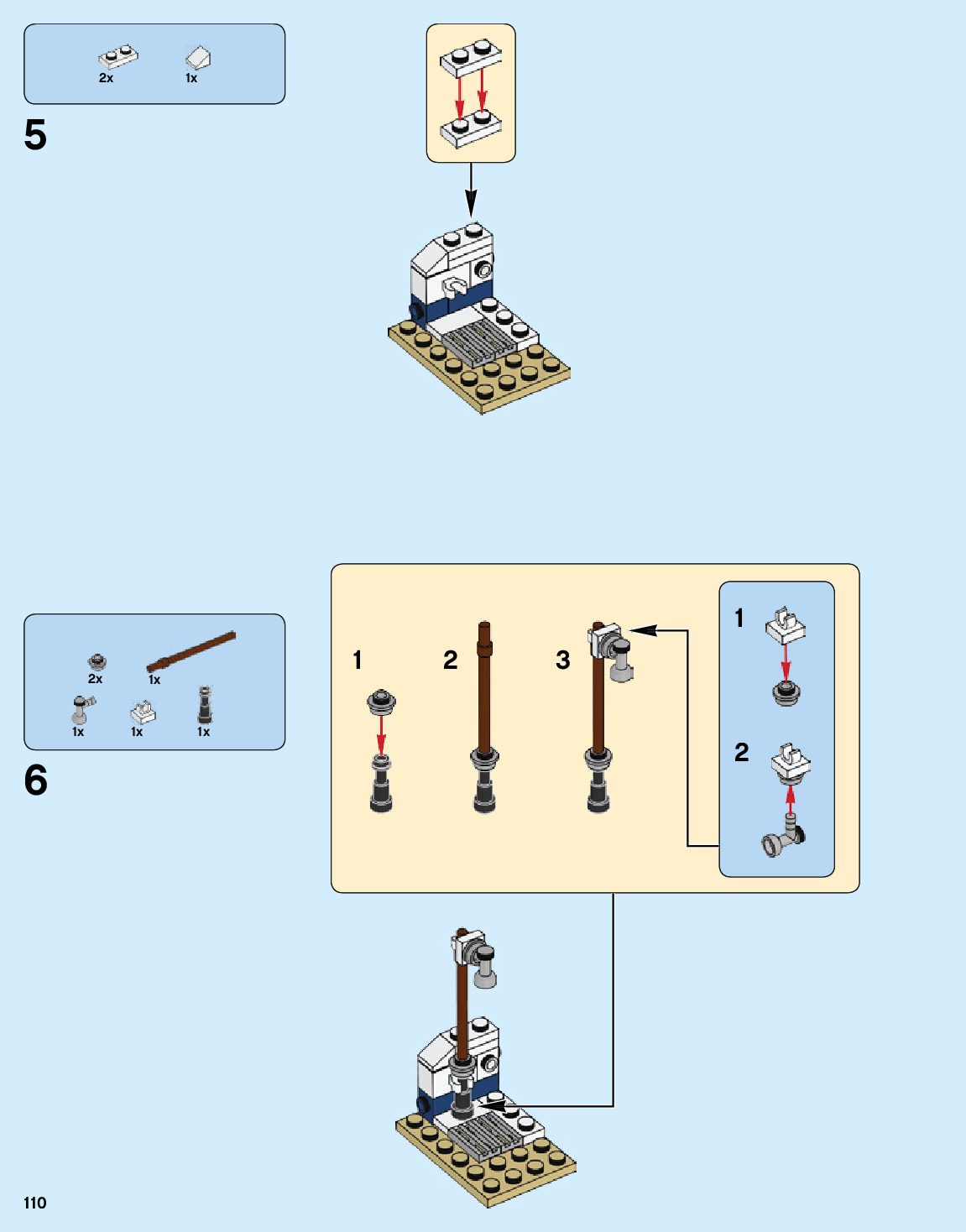 2x 1x

5

2x 1x

1x 1x 1x

6

1 2 3

1

2

110