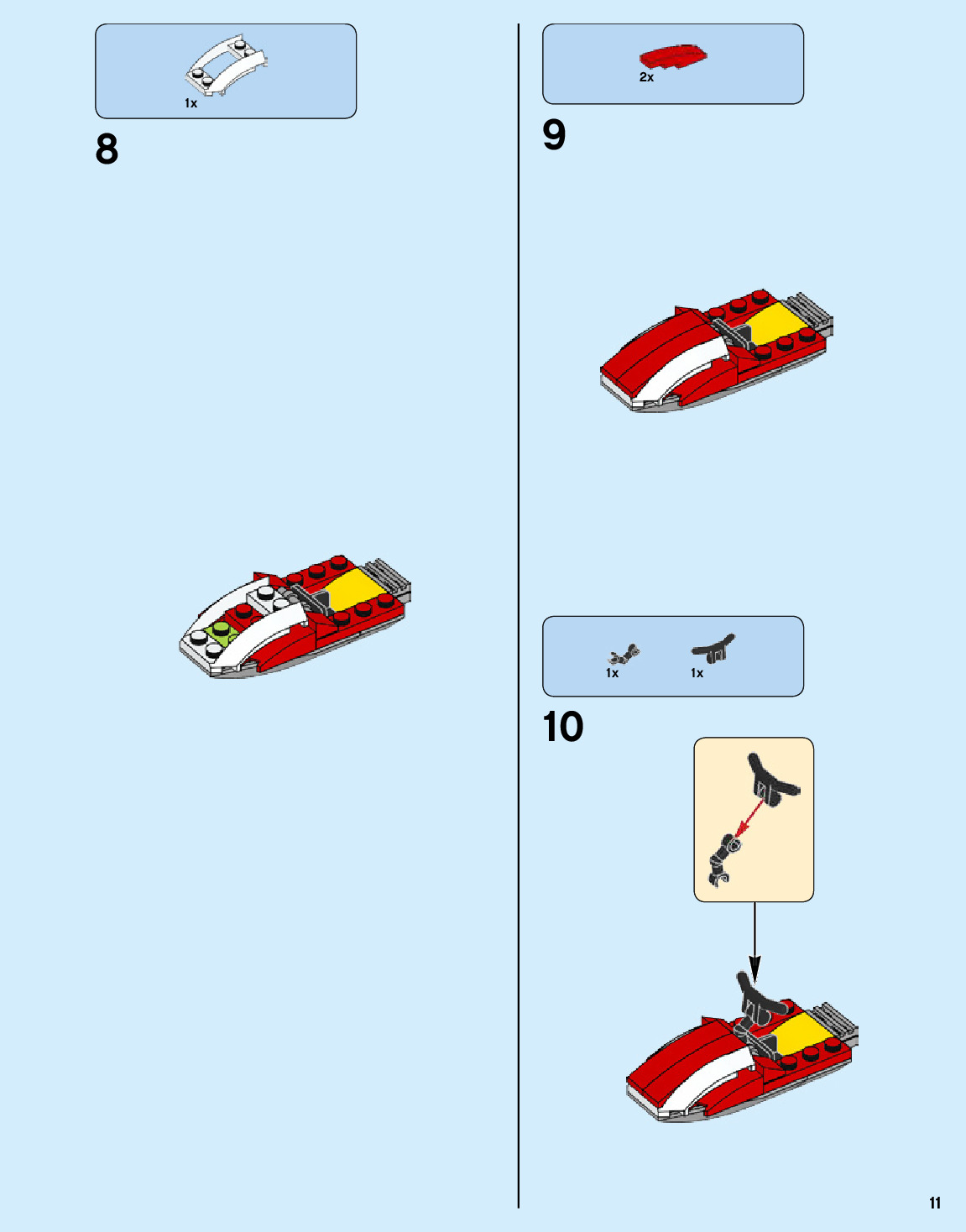 1x

8

2x

9

1x 1x

10

11