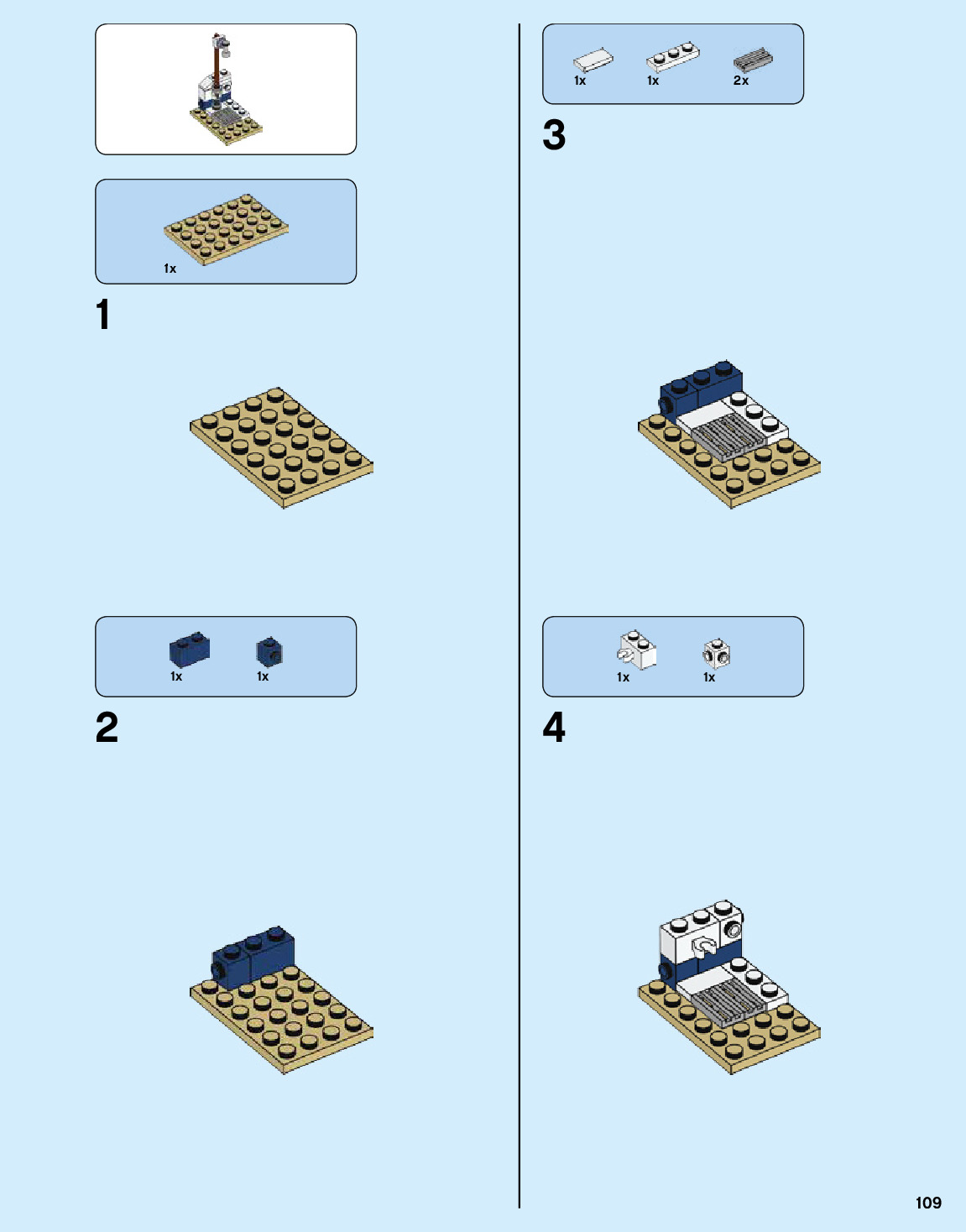 1x

1

1x 1x

2

1x 1x 2x

3

1x 1x

4

109