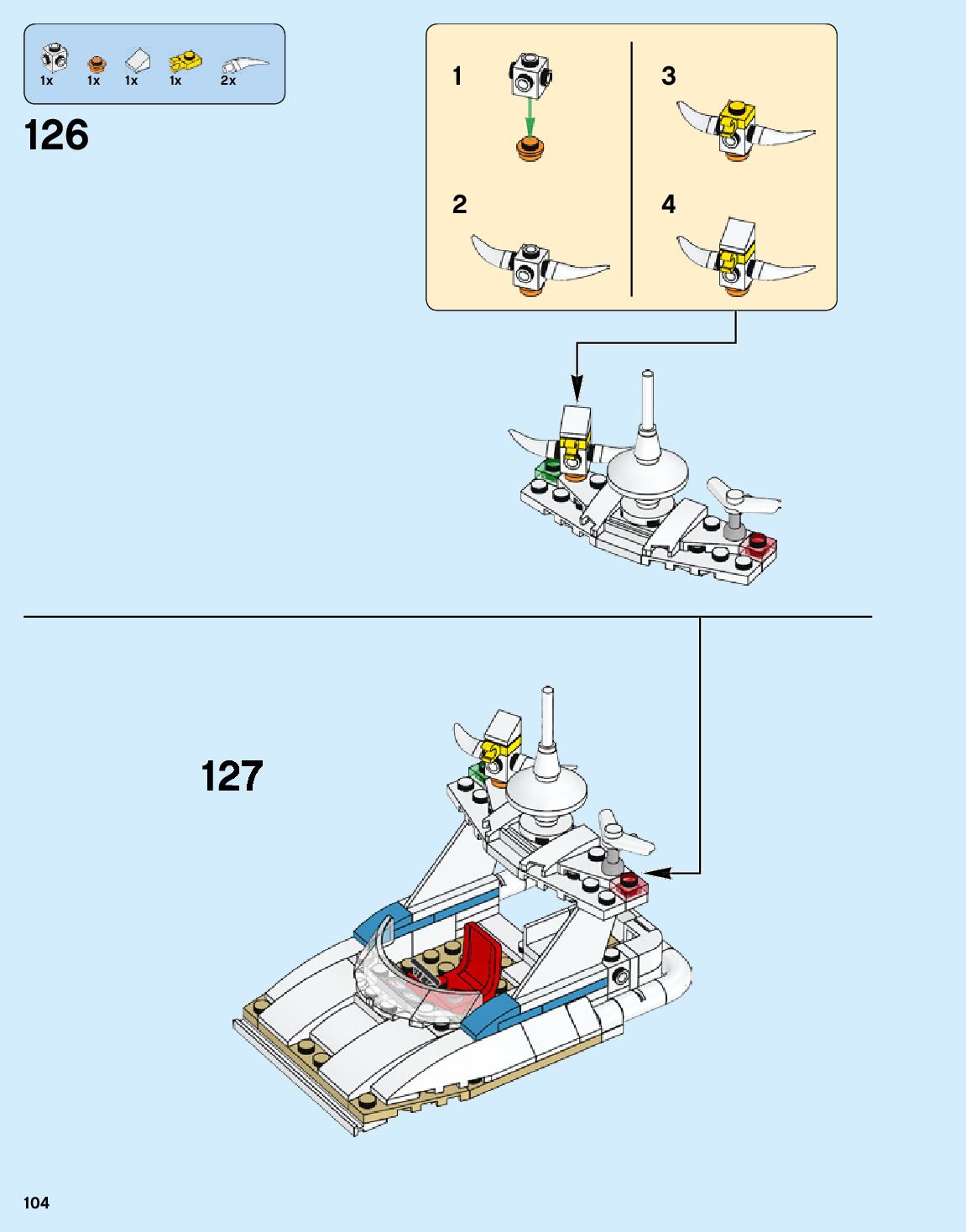 1x 1x 1x 1x 2x

126

1

2

3

4

127

104