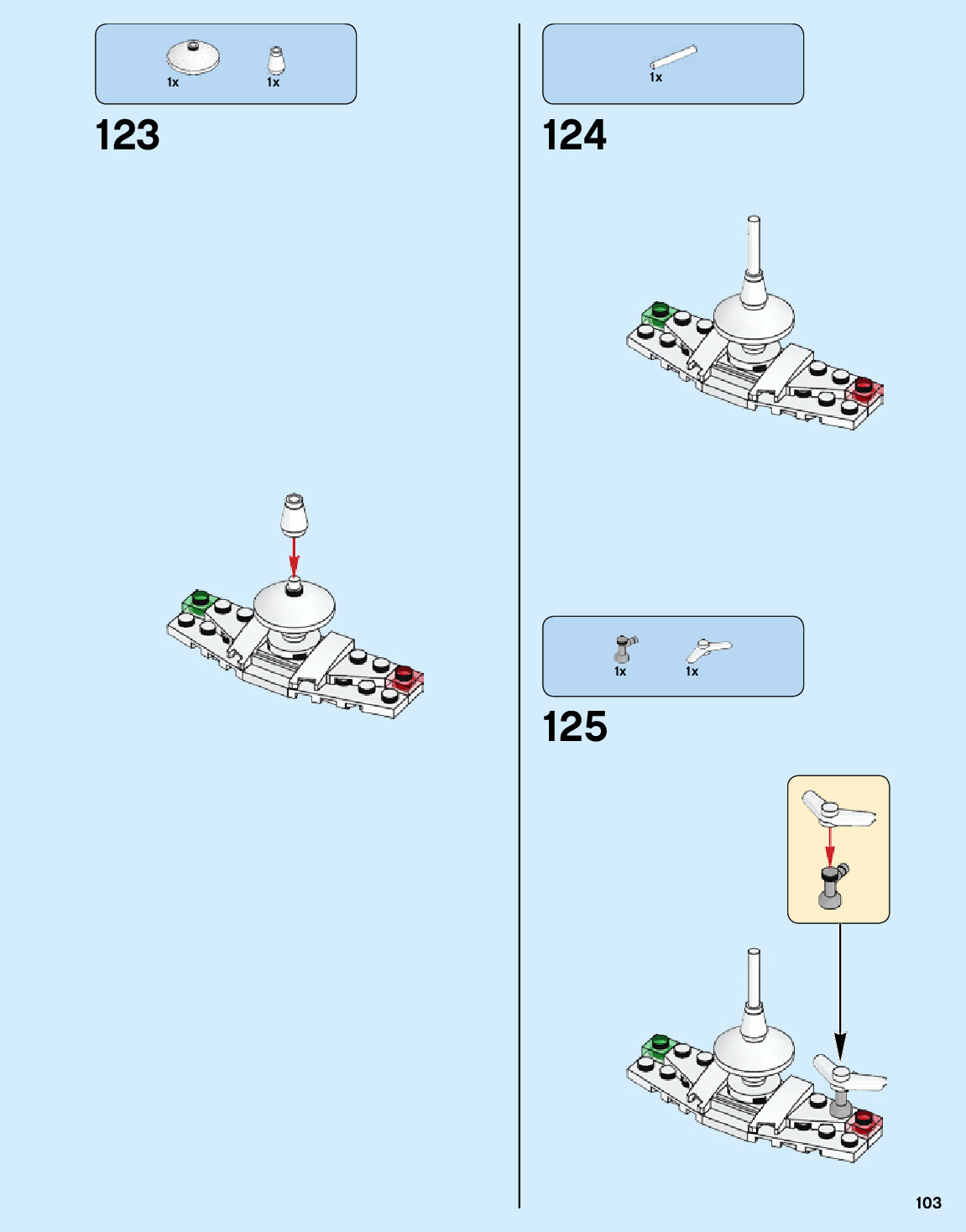 1x 1x

123

1x

124

1x 1x

125

103