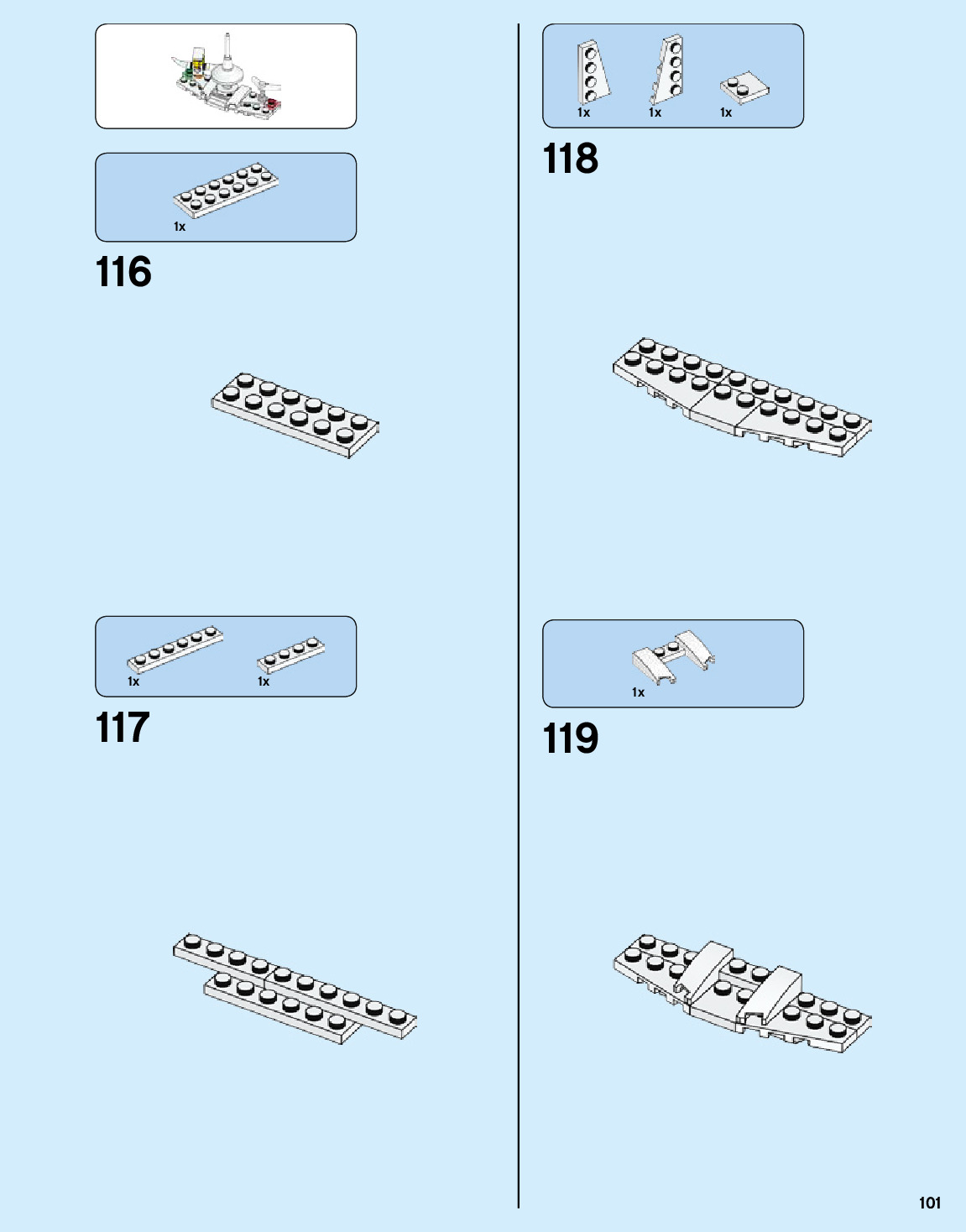 1x

116

1x

1x

117

1x

1x

1x

118

1x

119

101