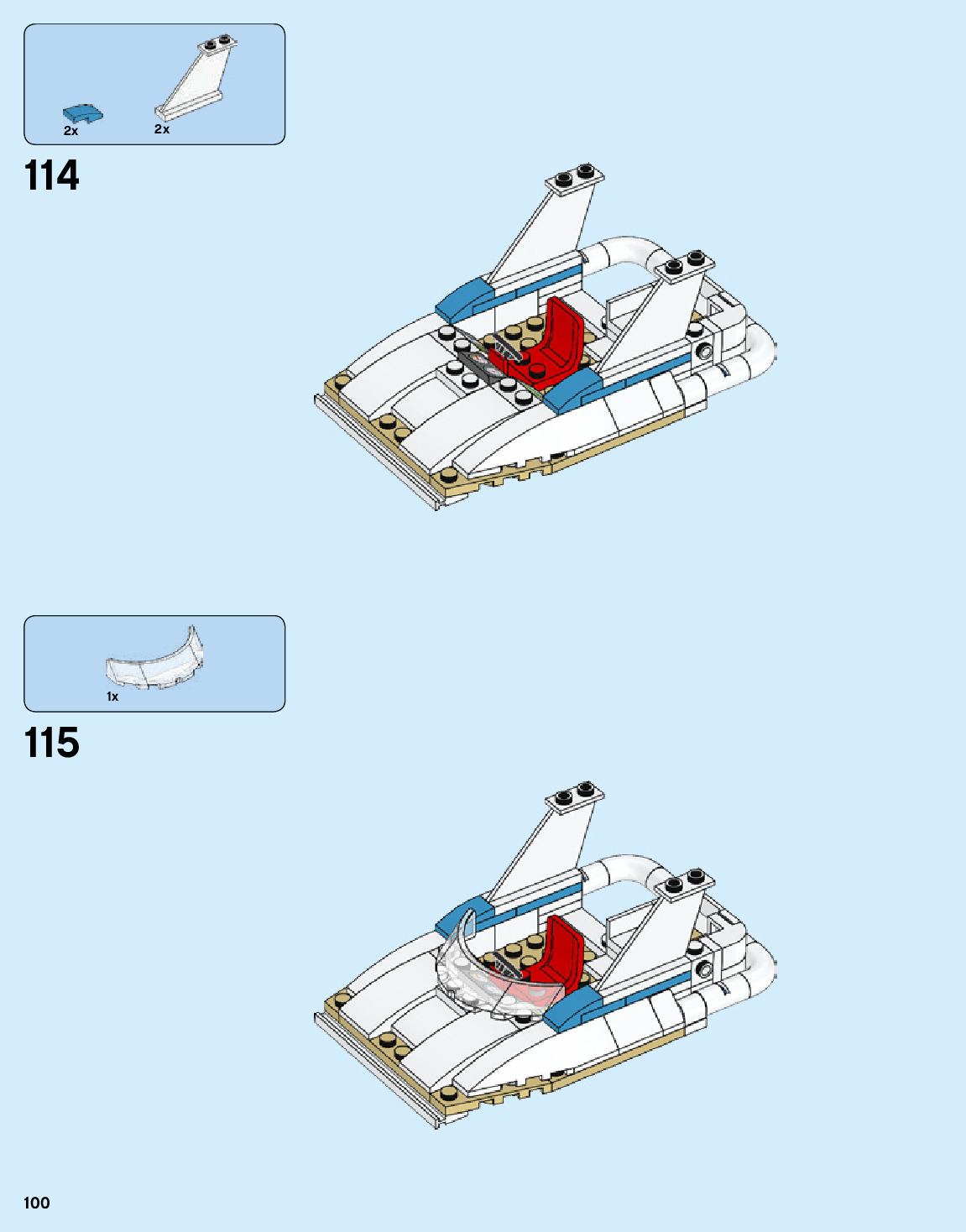 2x

2x

114

1x

115

100