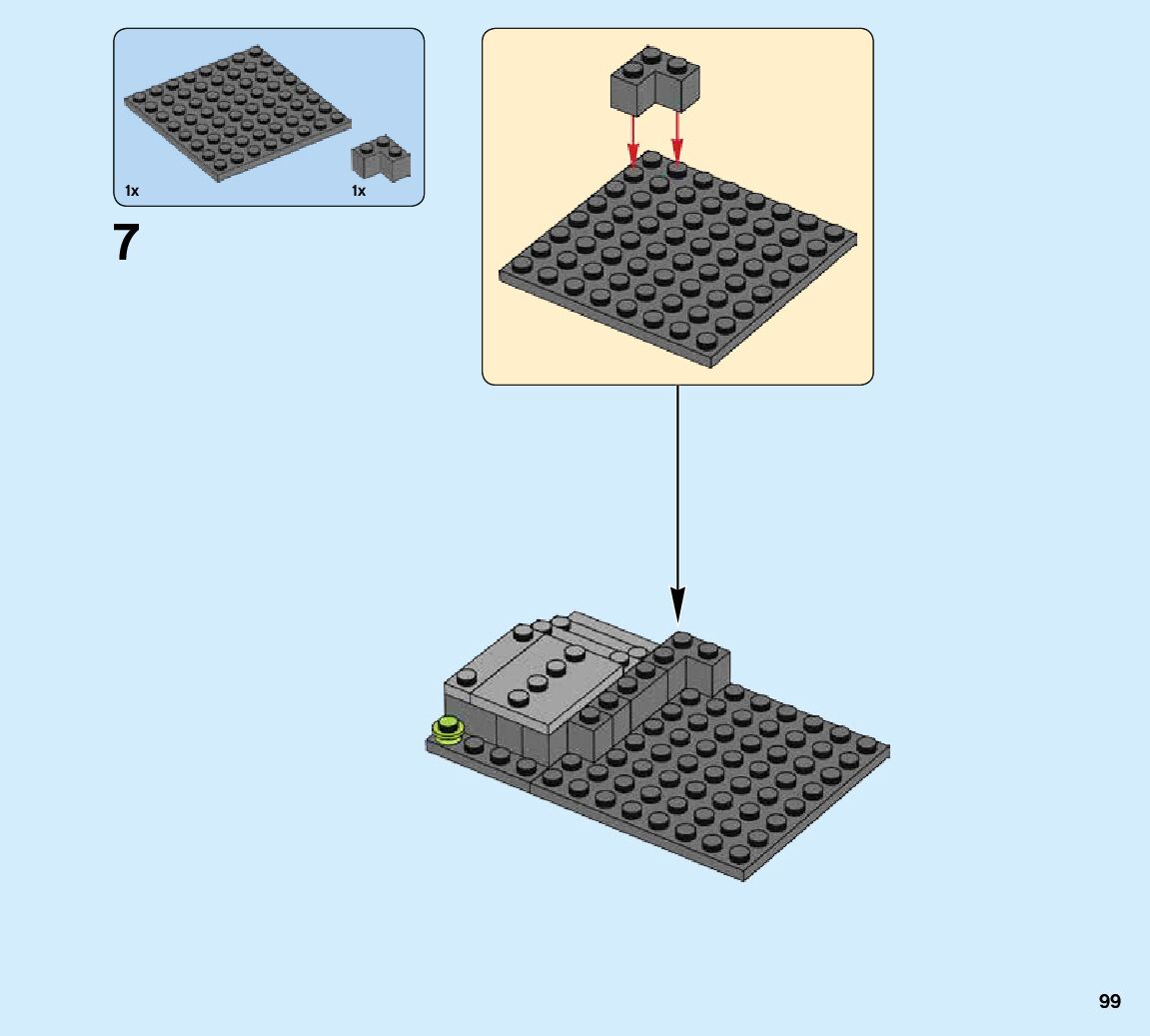 1x

1x

7

99