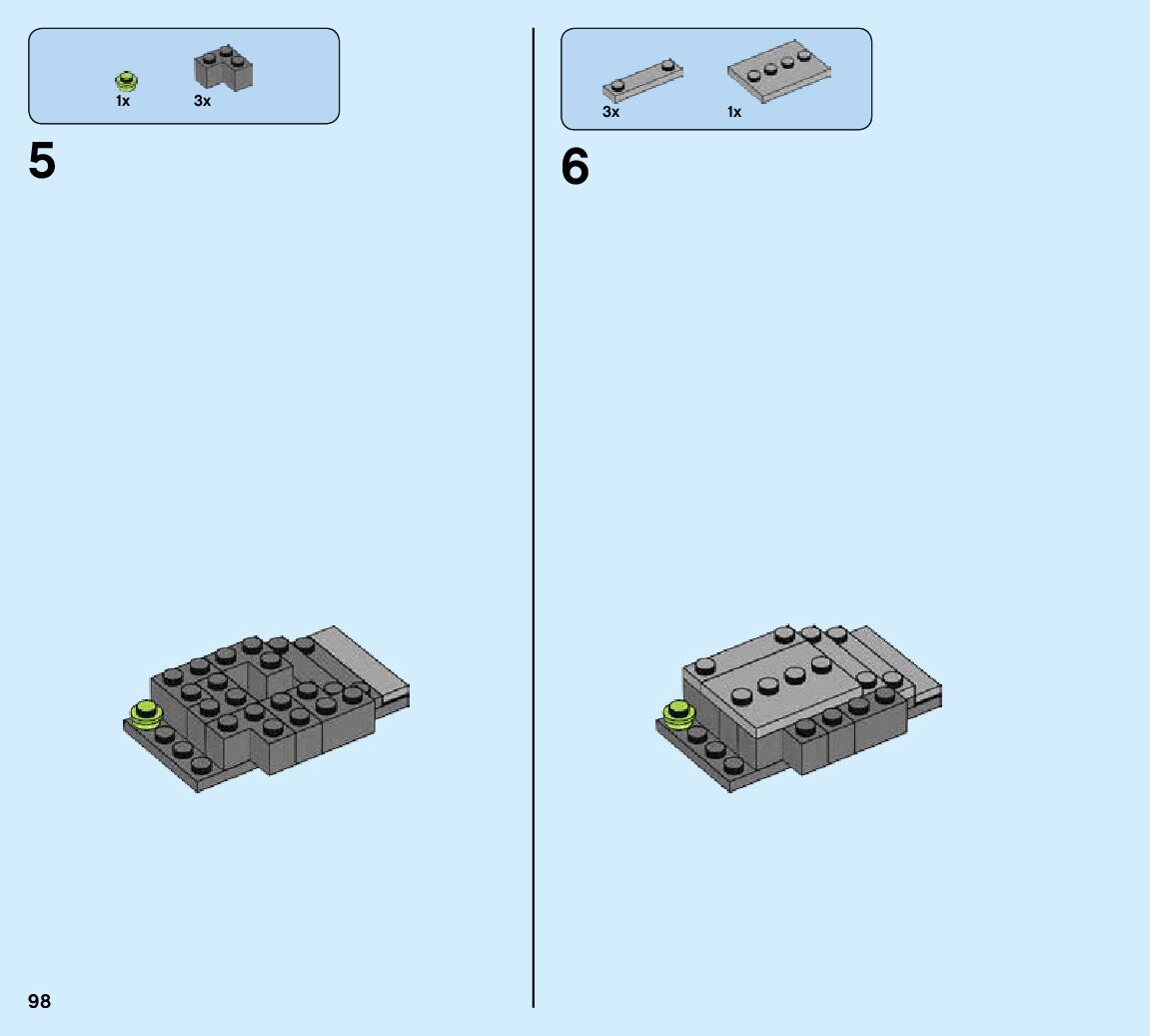 1x 3x

5

3x 1x

6

98