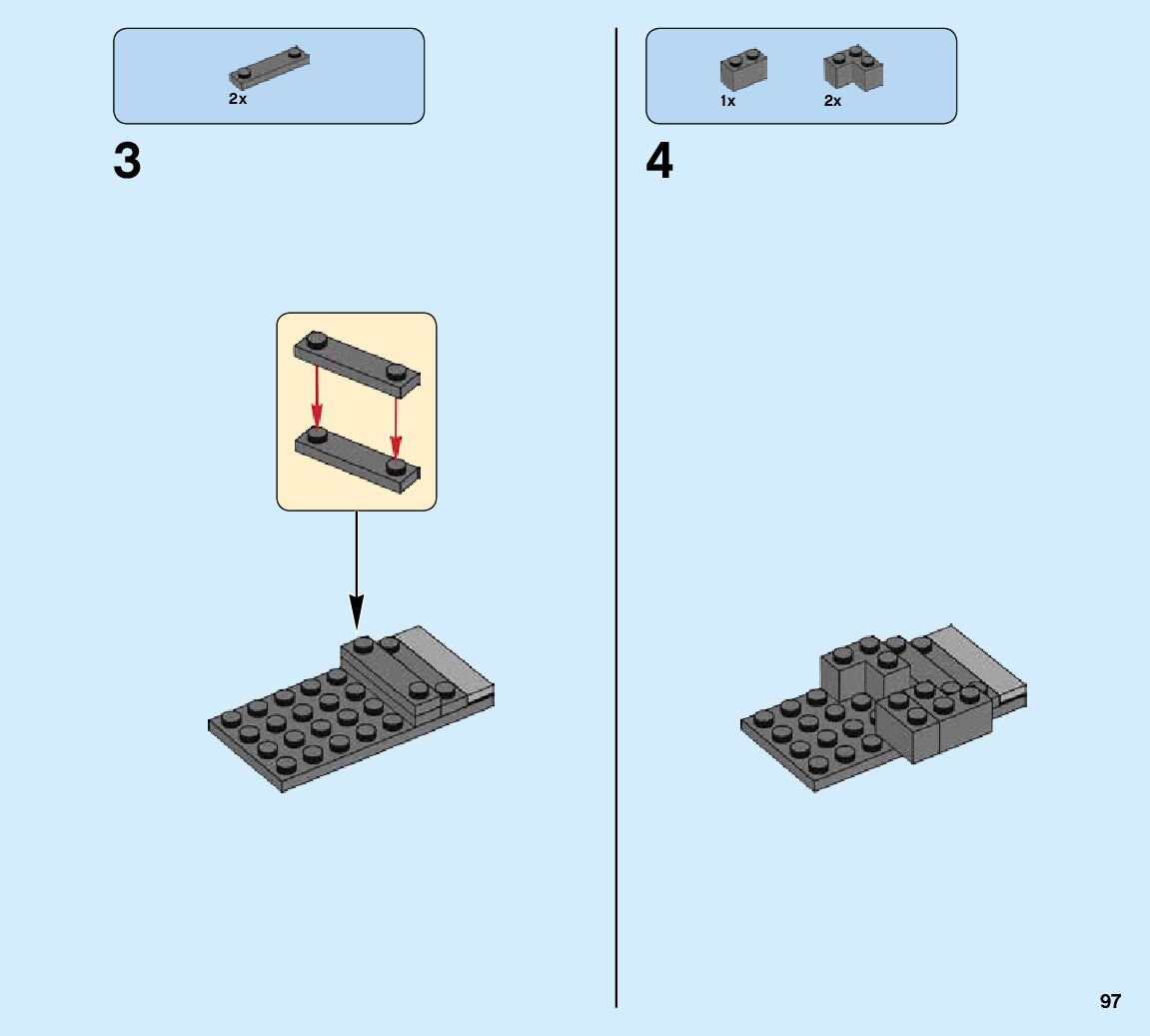 2x

3

1x

2x

4

97