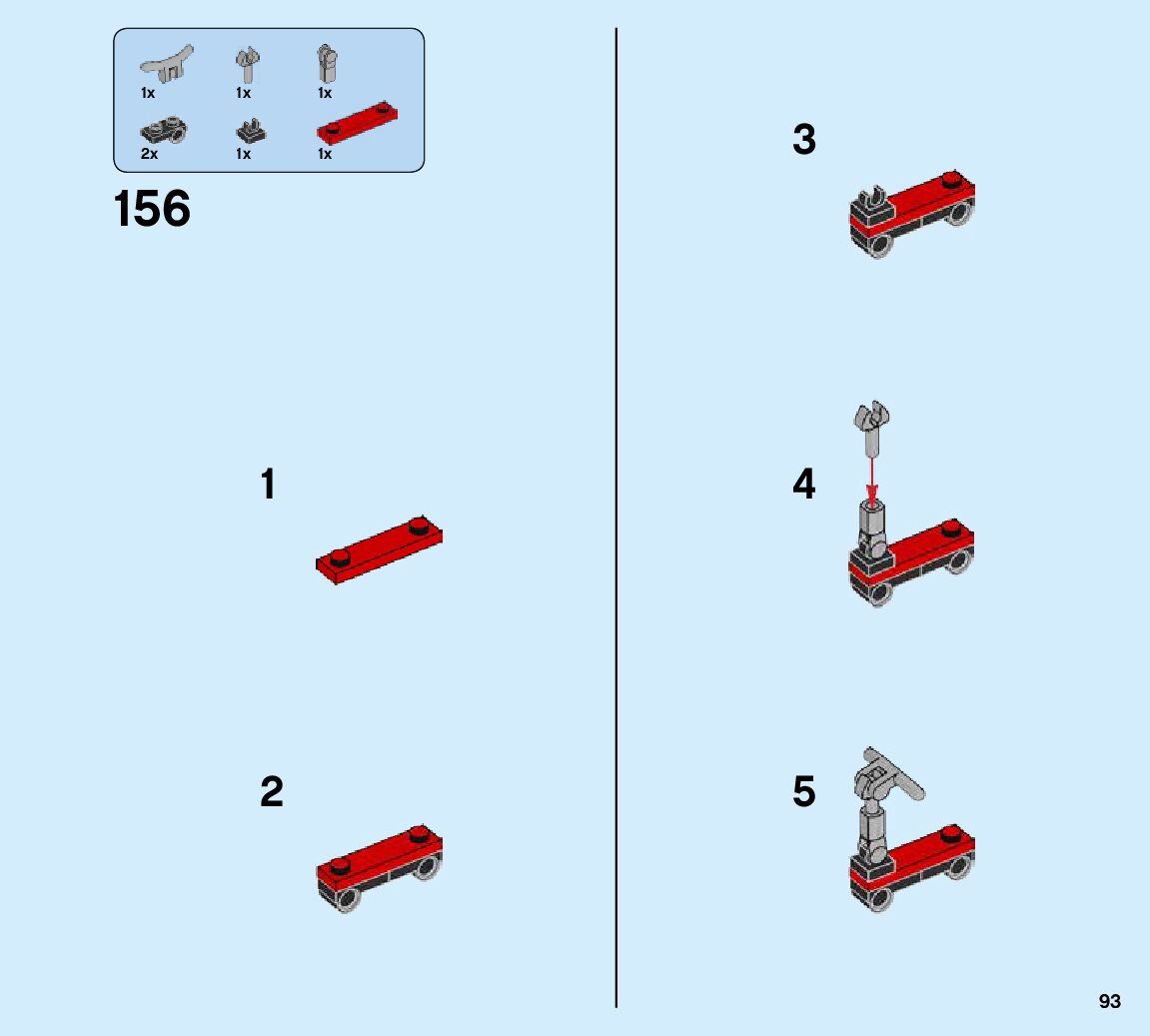 1x 1x 1x
2x 1x 1x

156

1

2

3

4

5

93