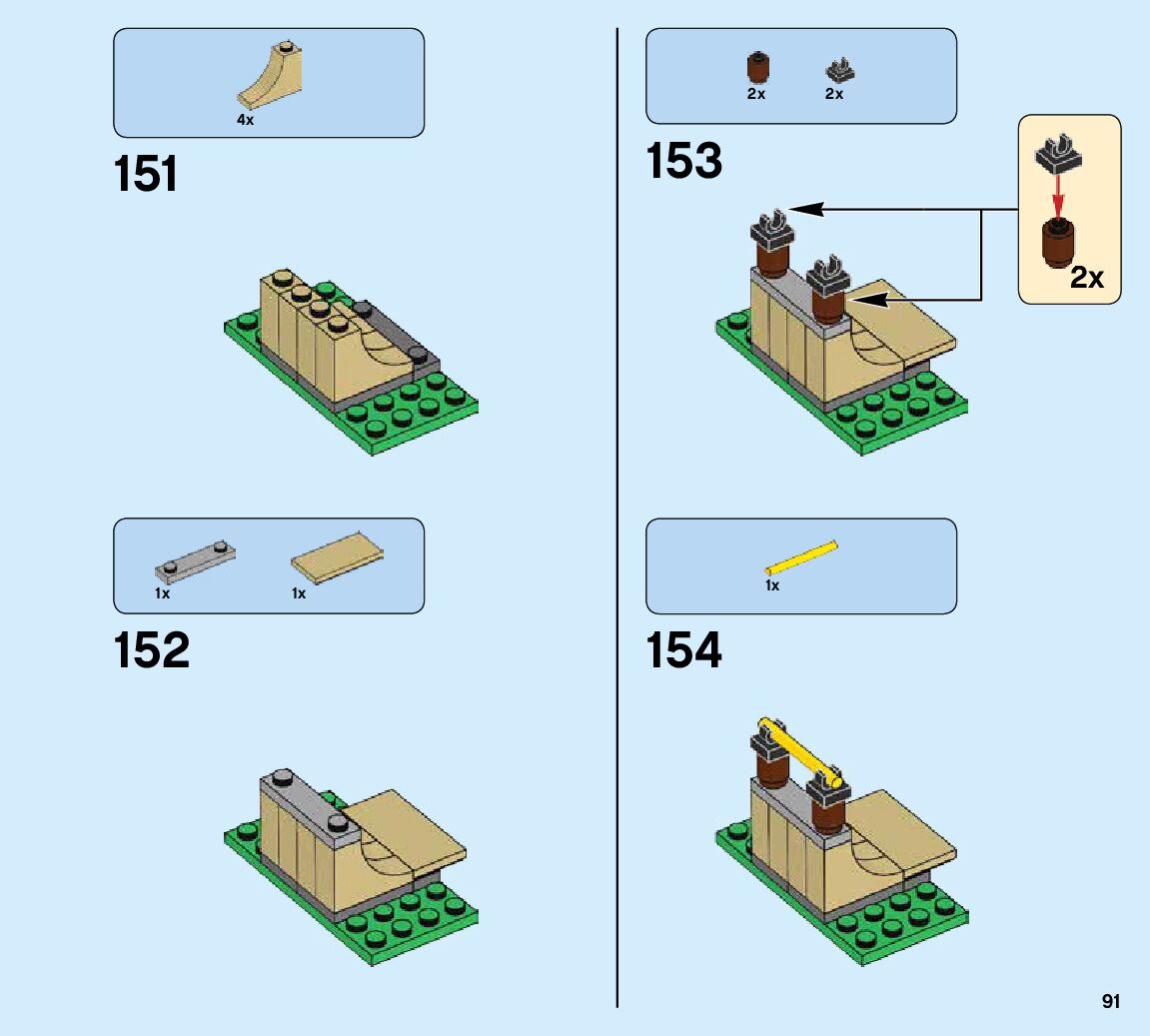 4x

151

1x 1x

152

2x 2x

153

2x

1x

154

91