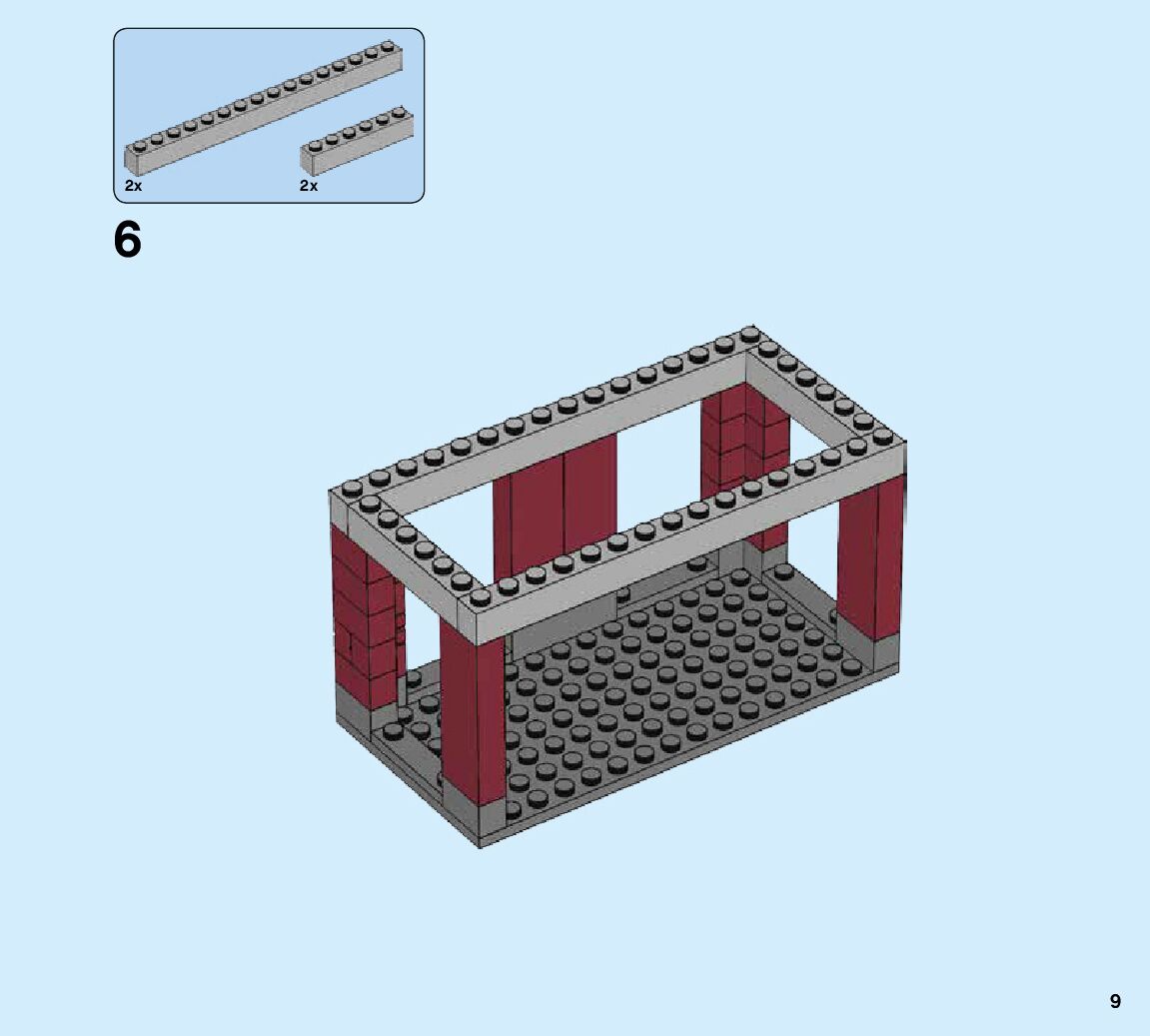 2x

2x

6

9