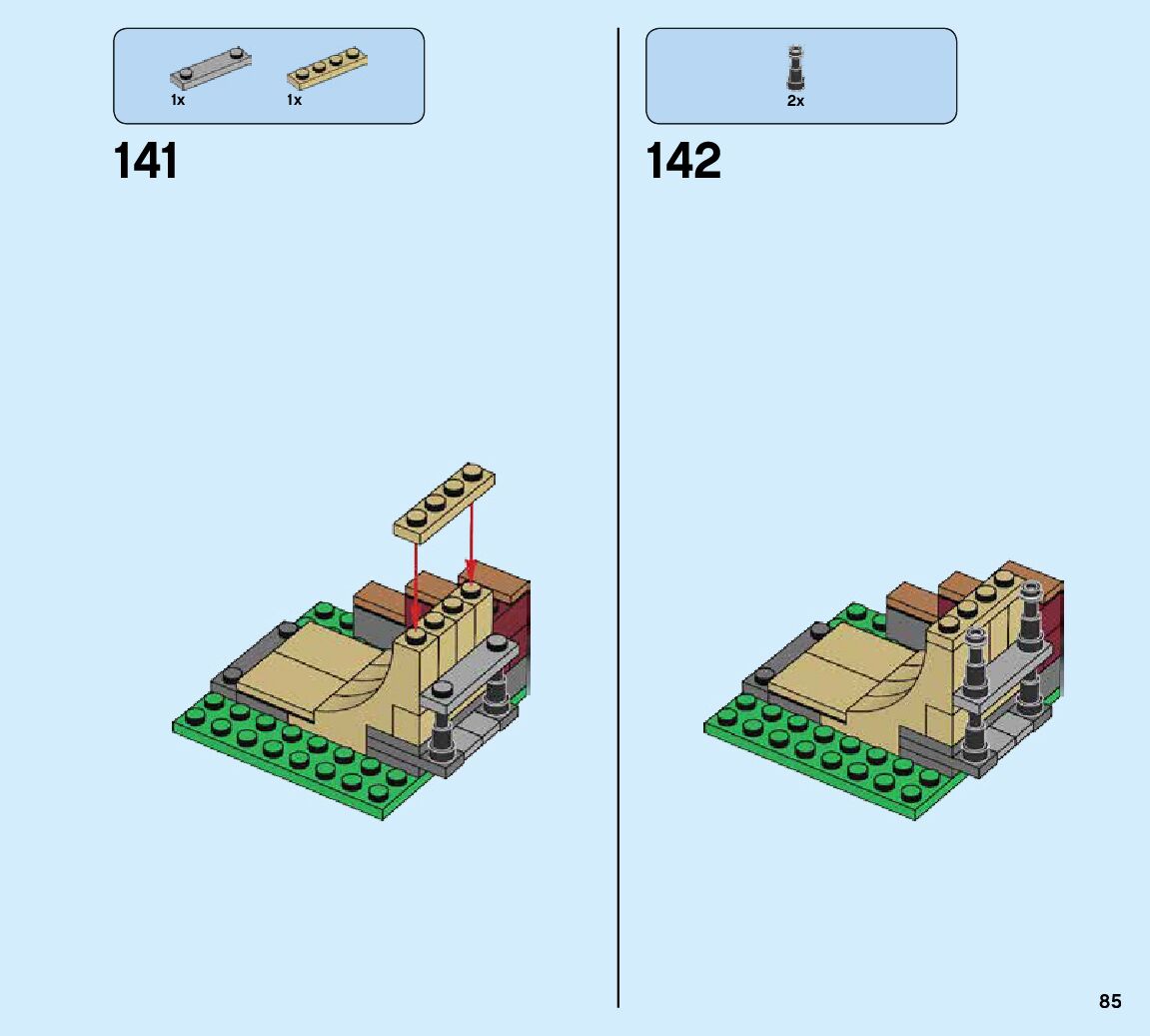 1x
1x

141

2x

142

85