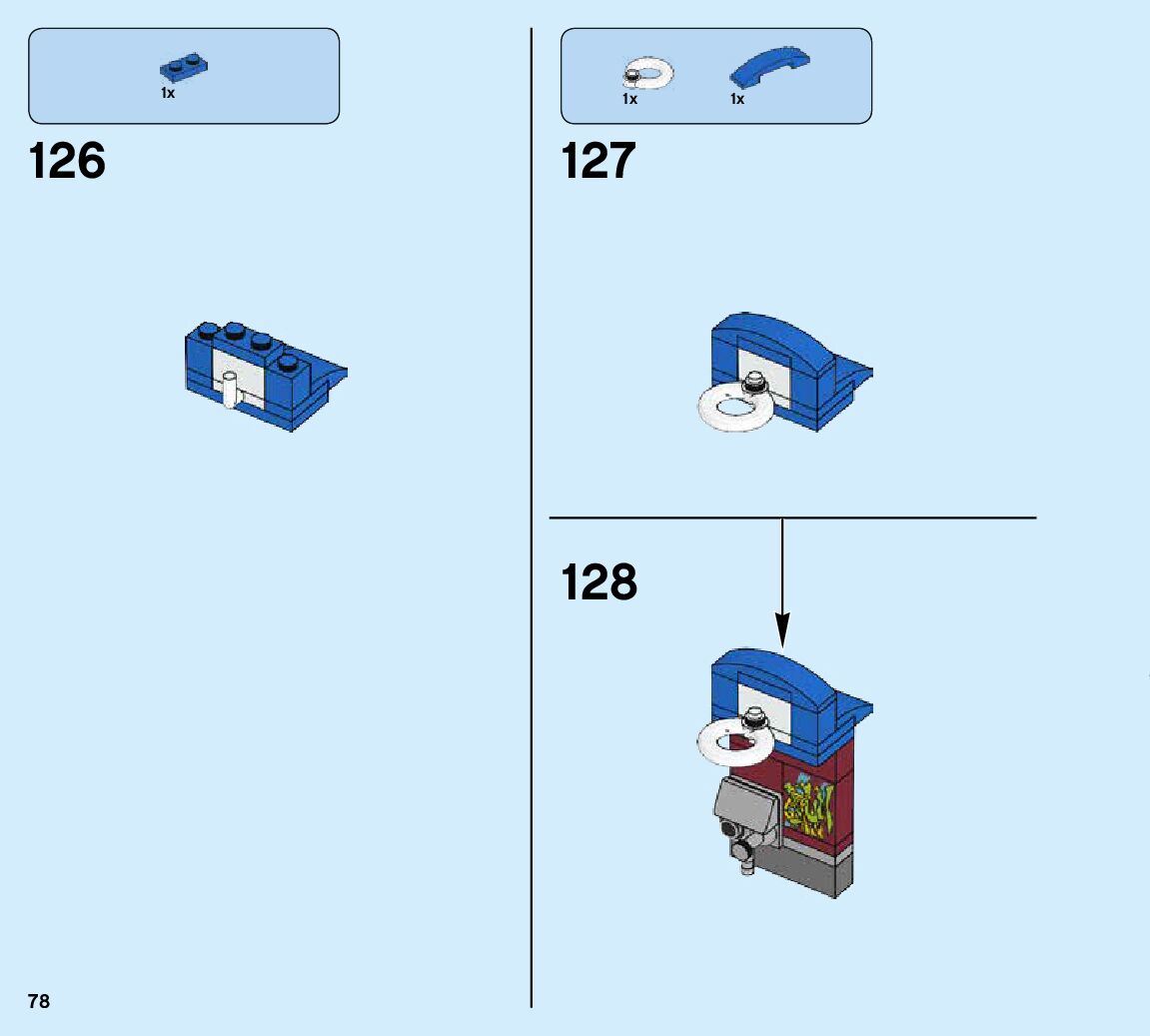 1x

126

1x 1x

127

128

78