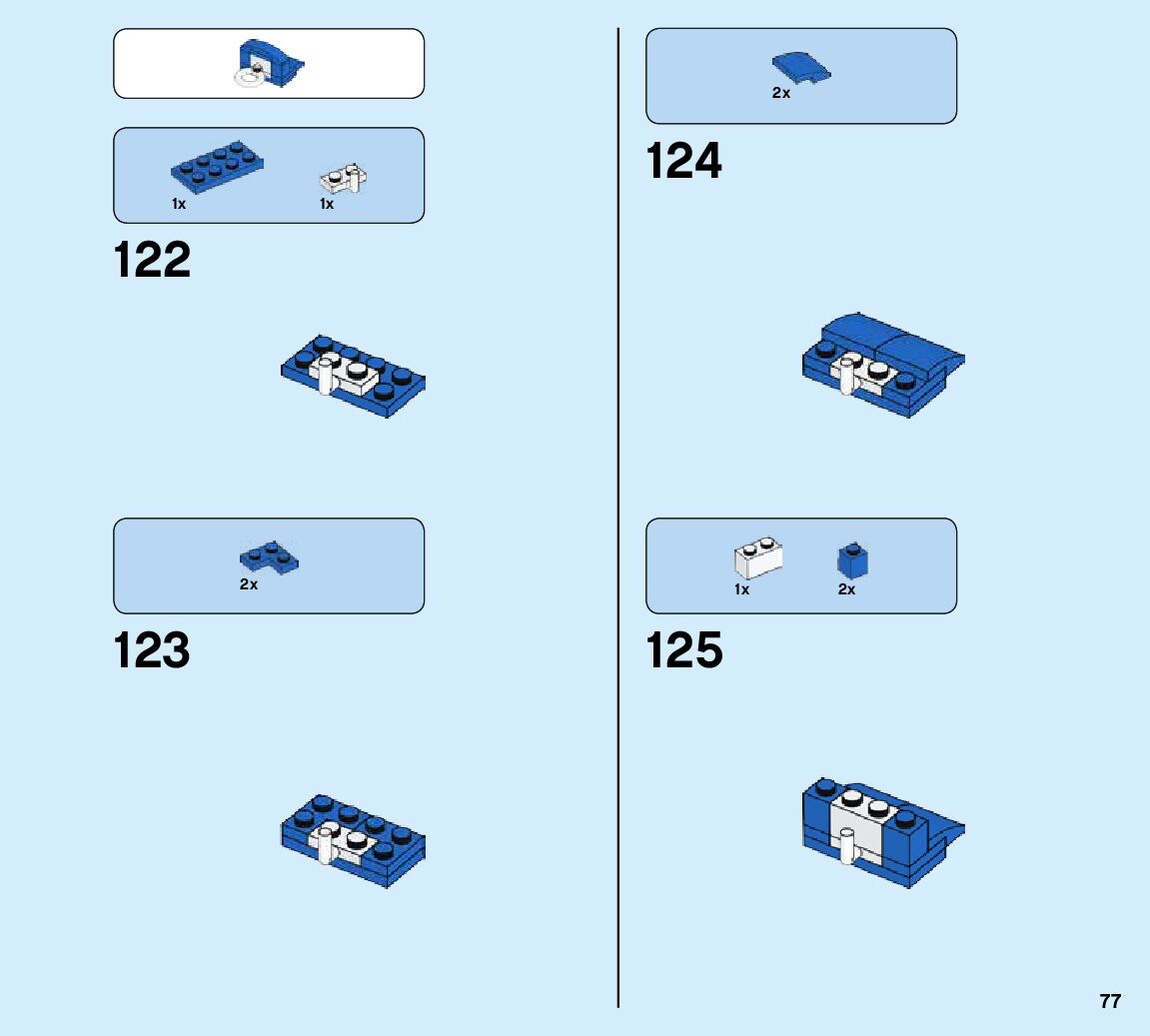 1x

1x

122

2x

123

2x

124

1x

2x

125

77