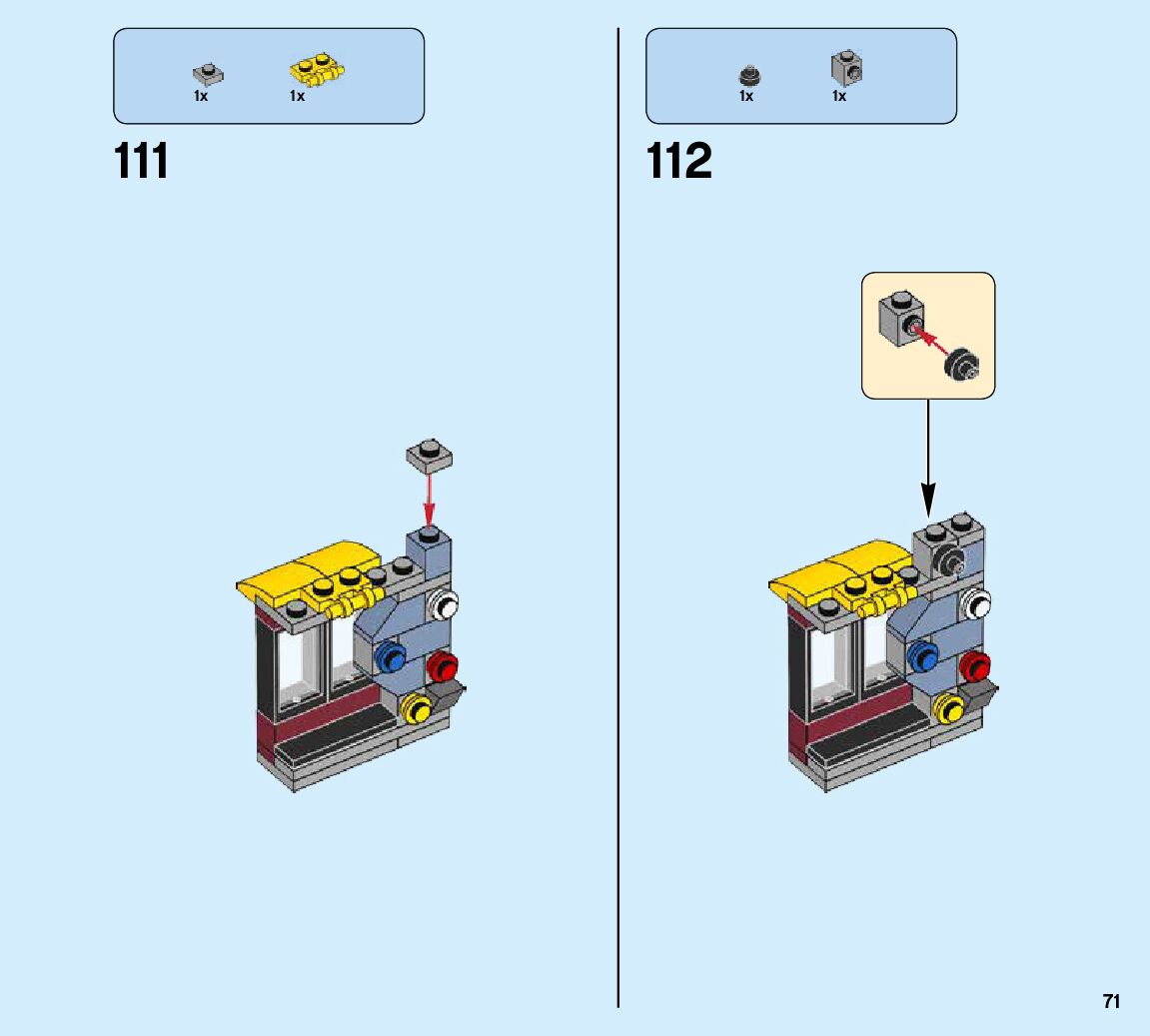 1x 1x

111

1x 1x

112

71