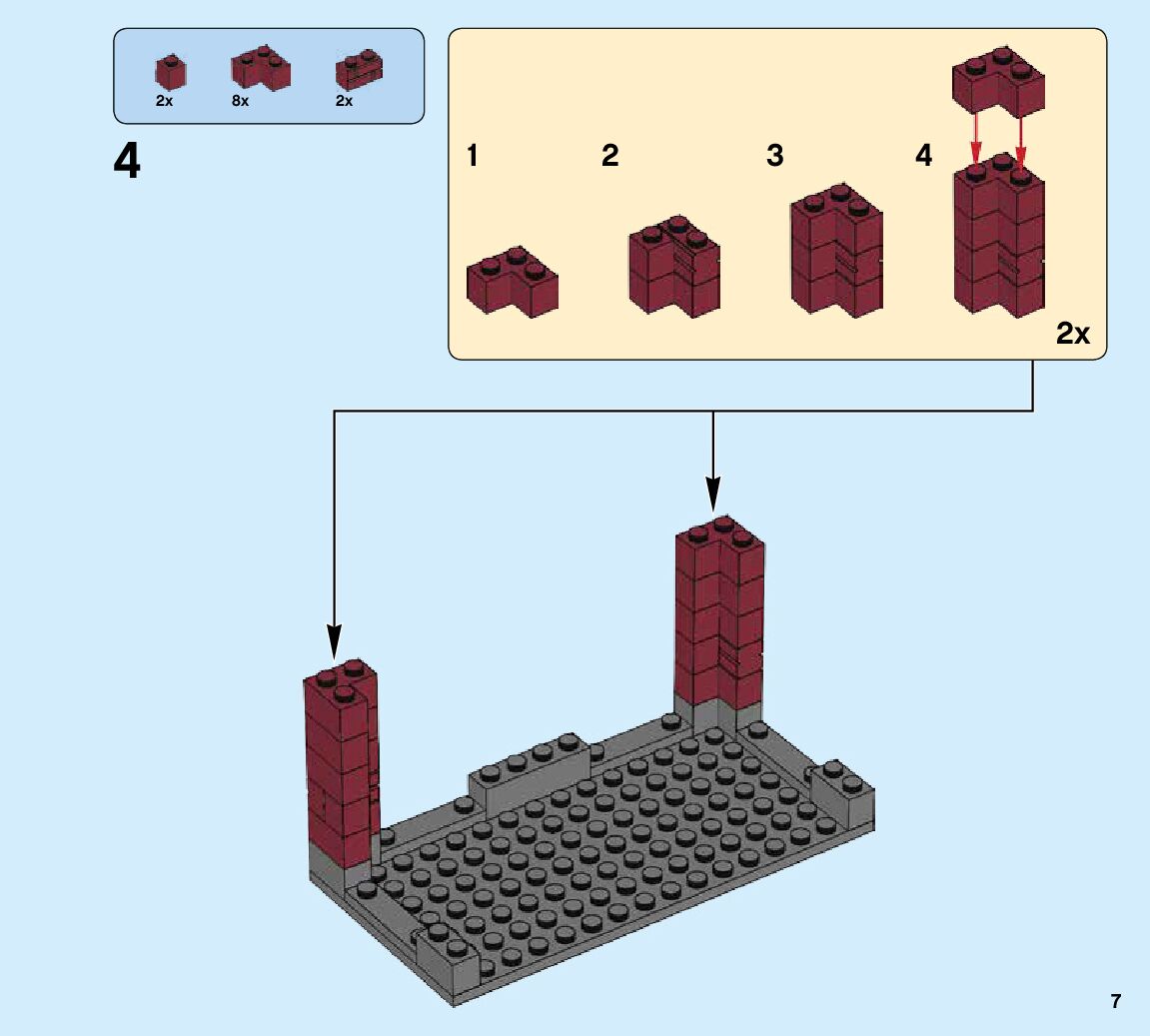 2x
8x
2x

4

1
2
3
4

2x

7