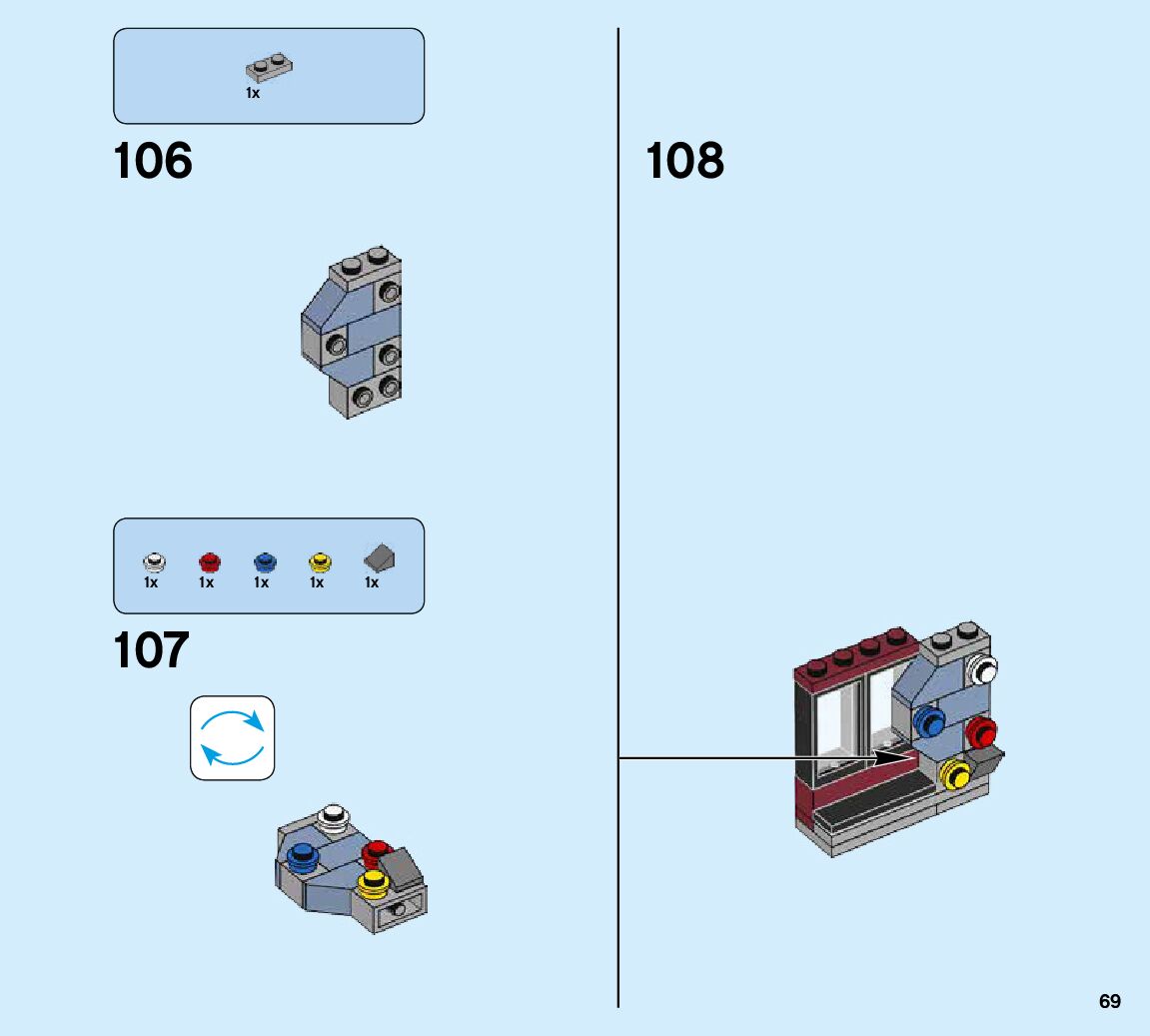 1x

106

1x 1x 1x 1x 1x

107

108

69