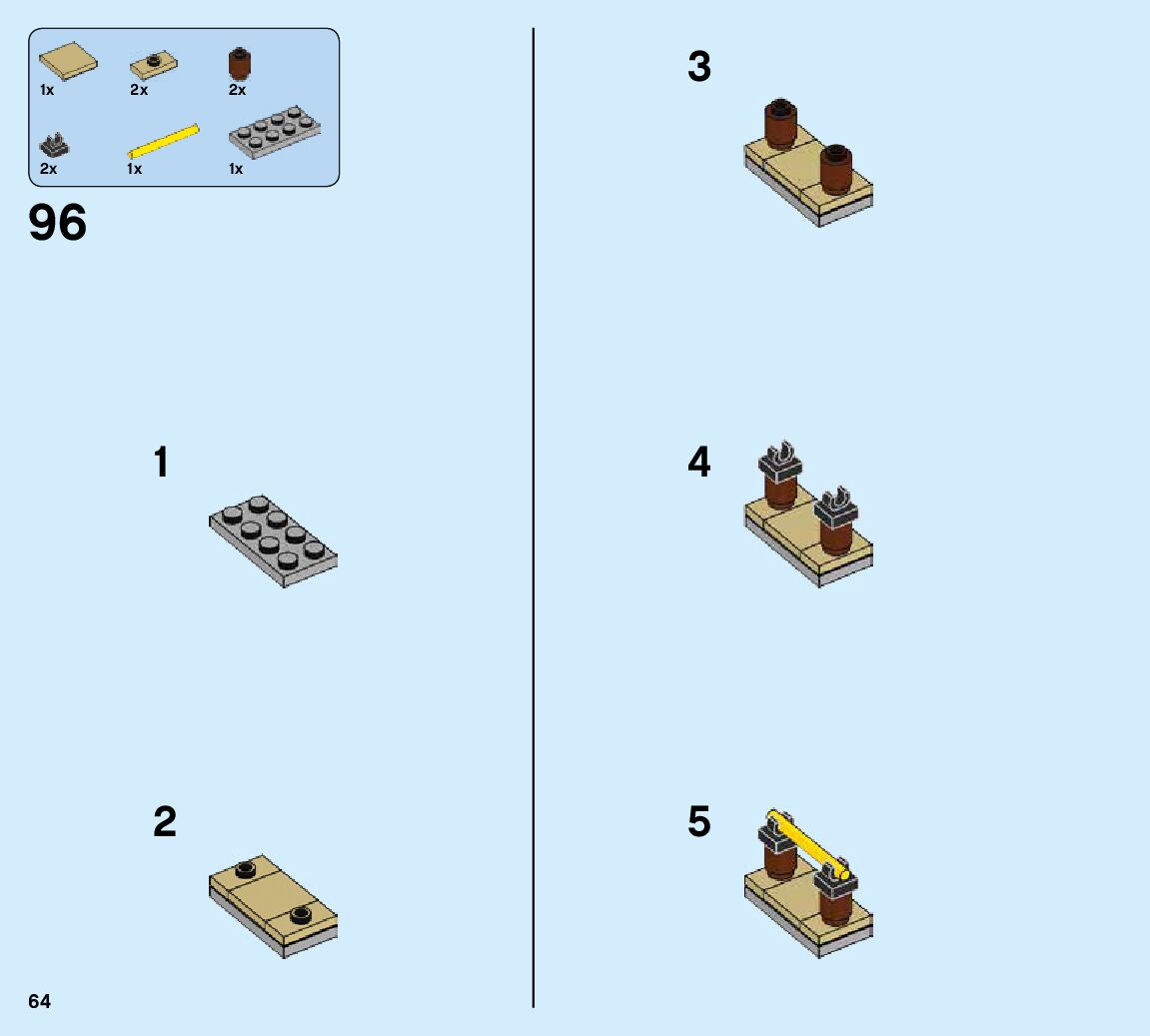 1x 2x 2x
2x 1x 1x

96

1

2

3

4

5

64