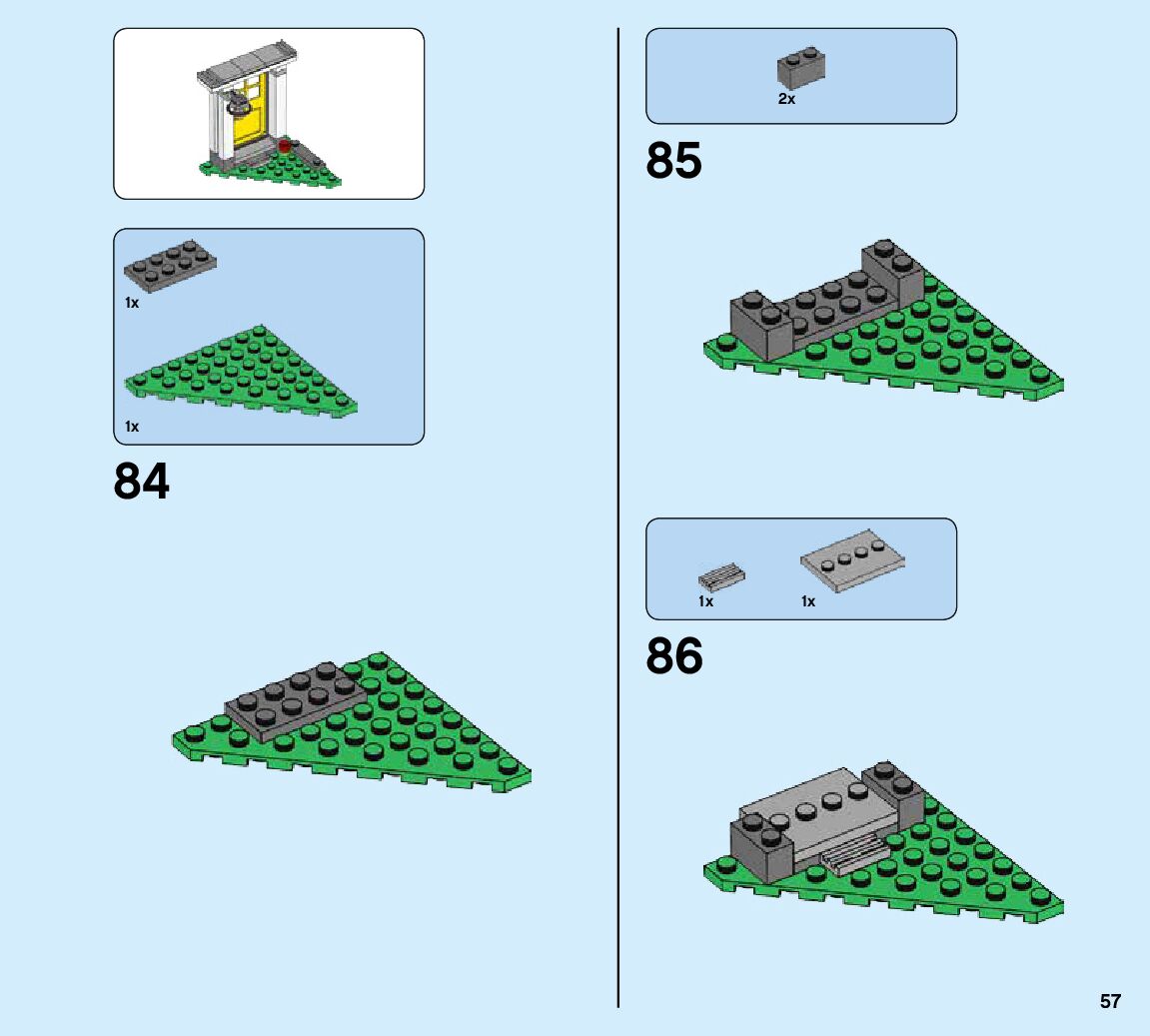 1x

1x

84

2x

85

1x

1x

86

57