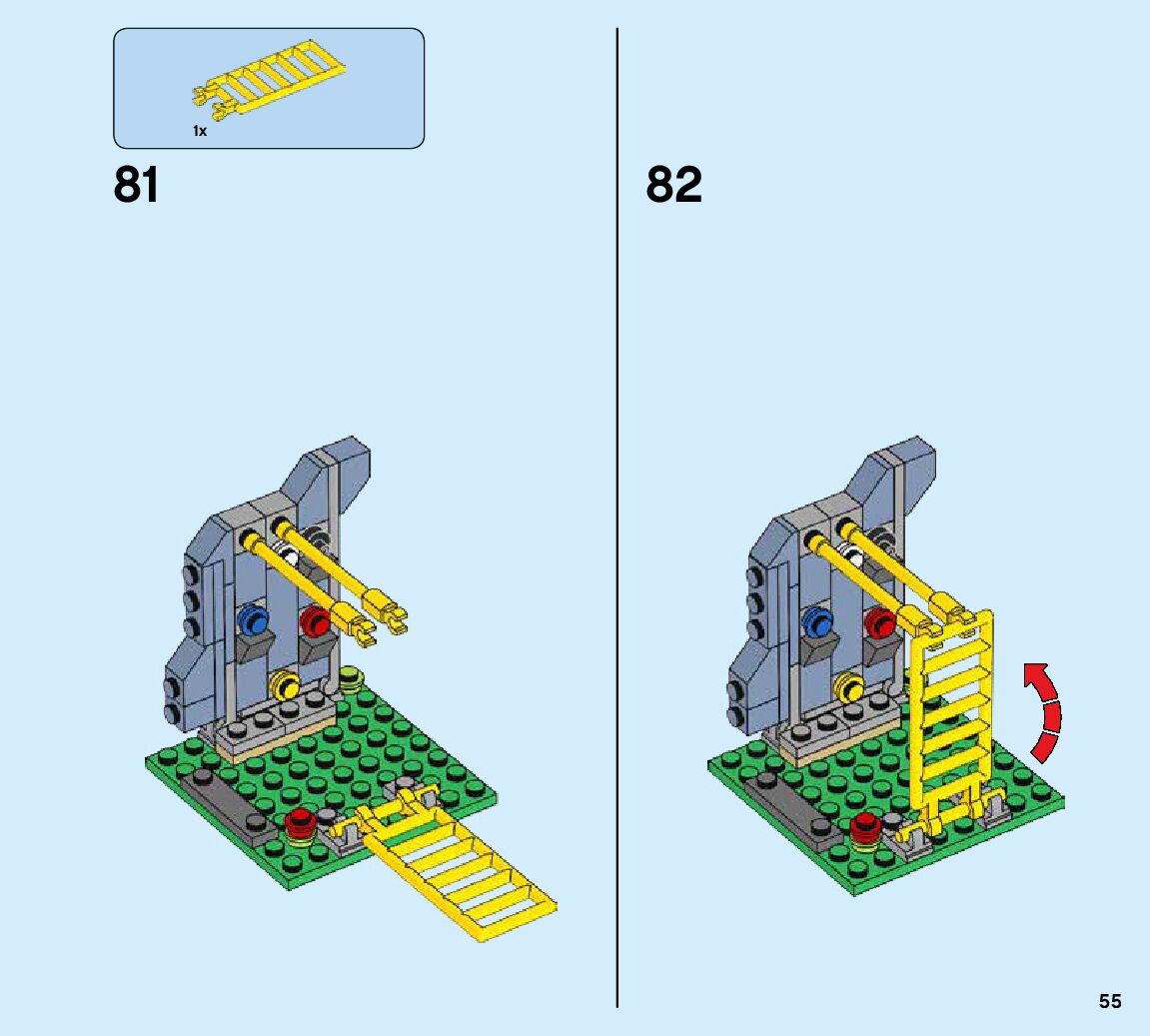 1x

81

82

55