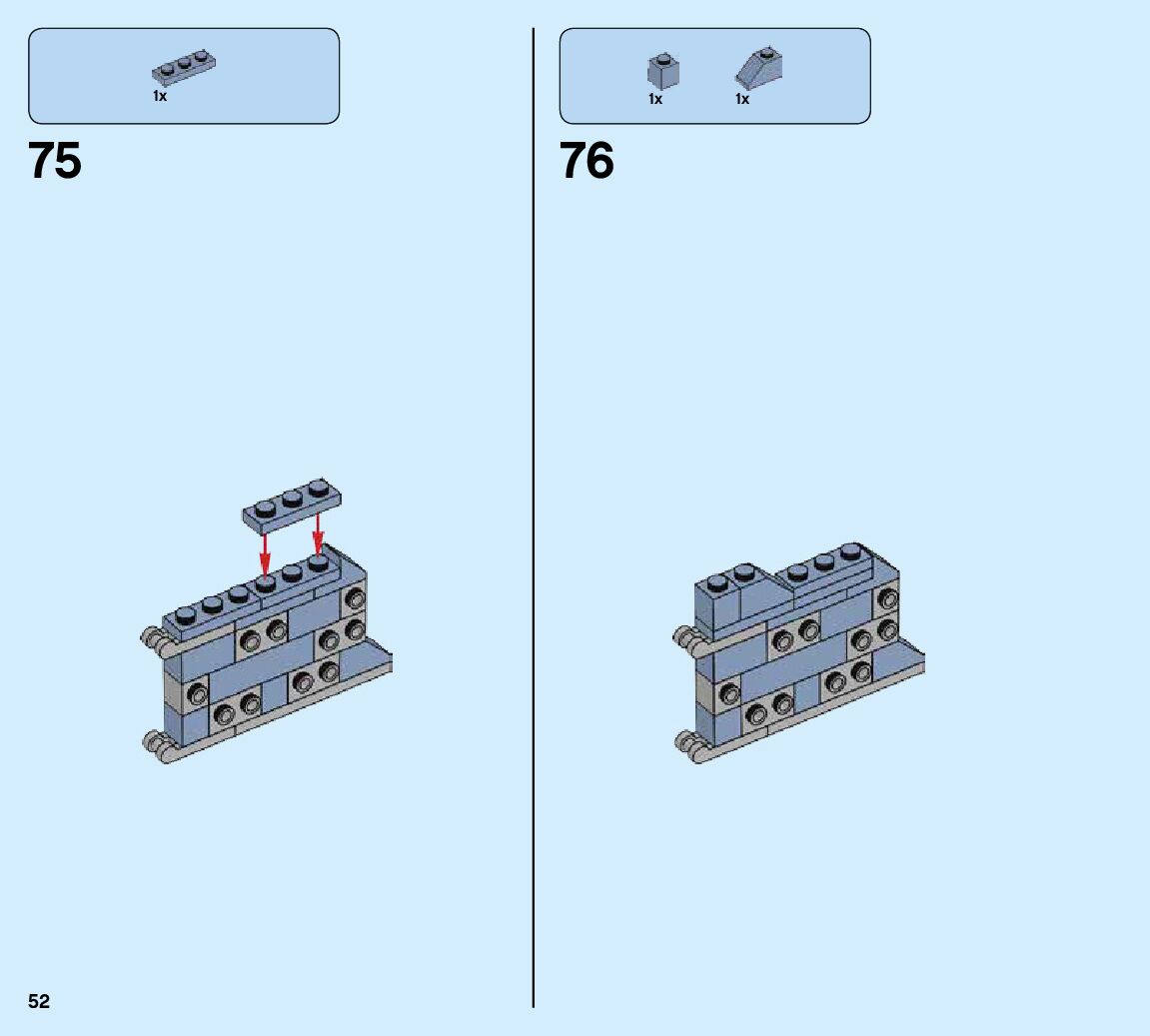 1x

75

1x 1x

76

52