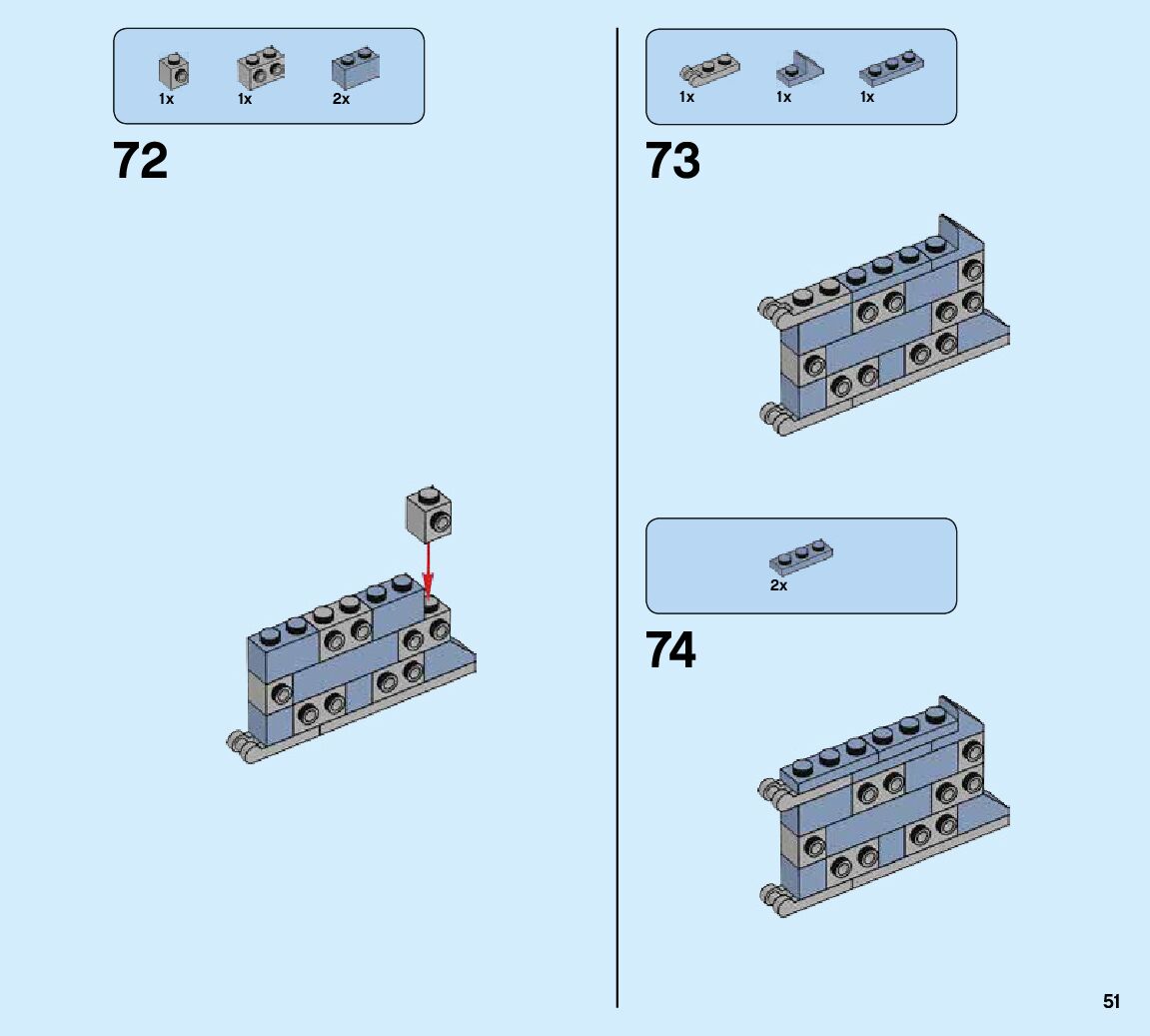 1x 1x 2x

72

1x 1x 1x

73

2x

74

51