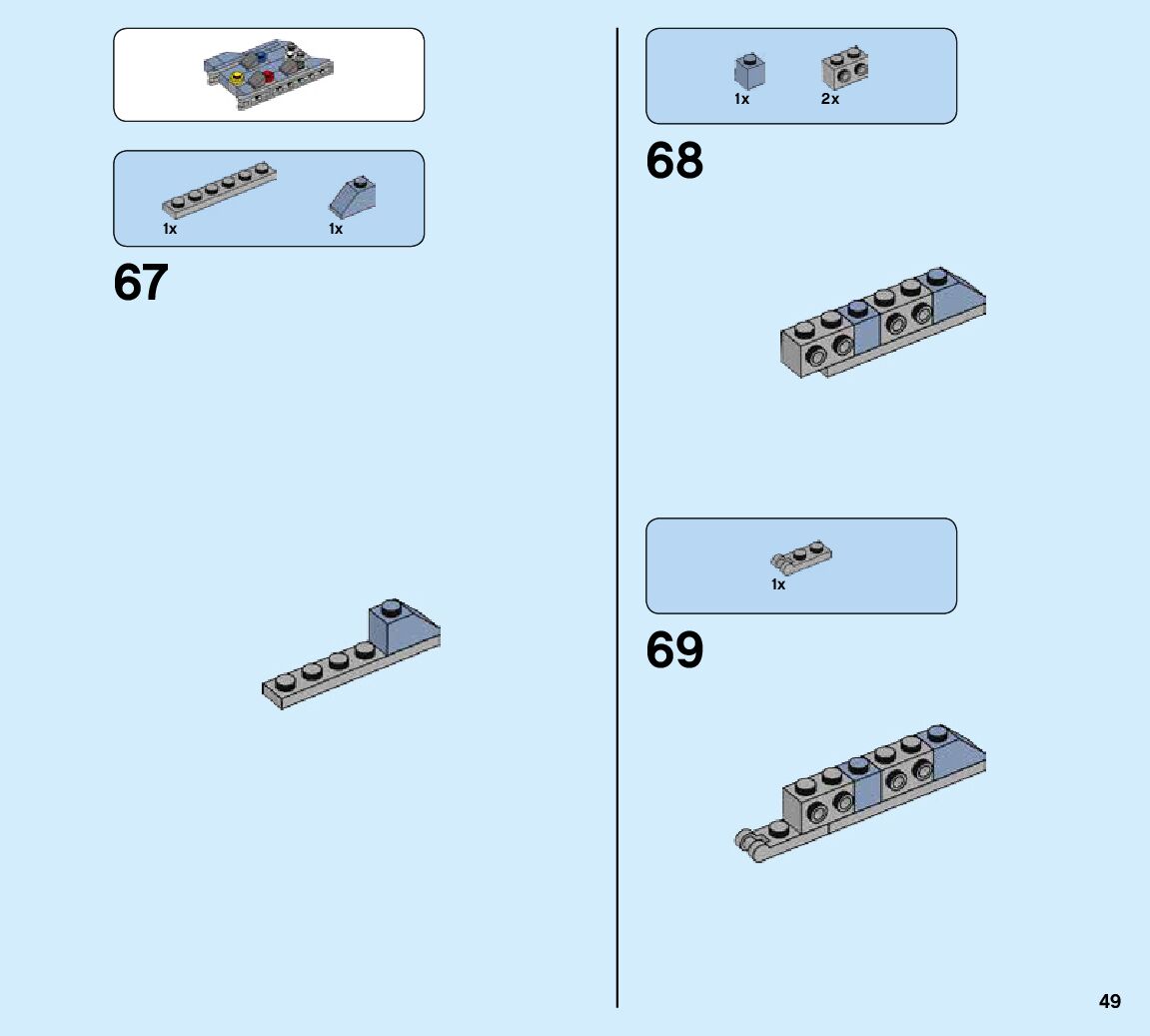 1x

1x

67

1x

2x

68

1x

69

49