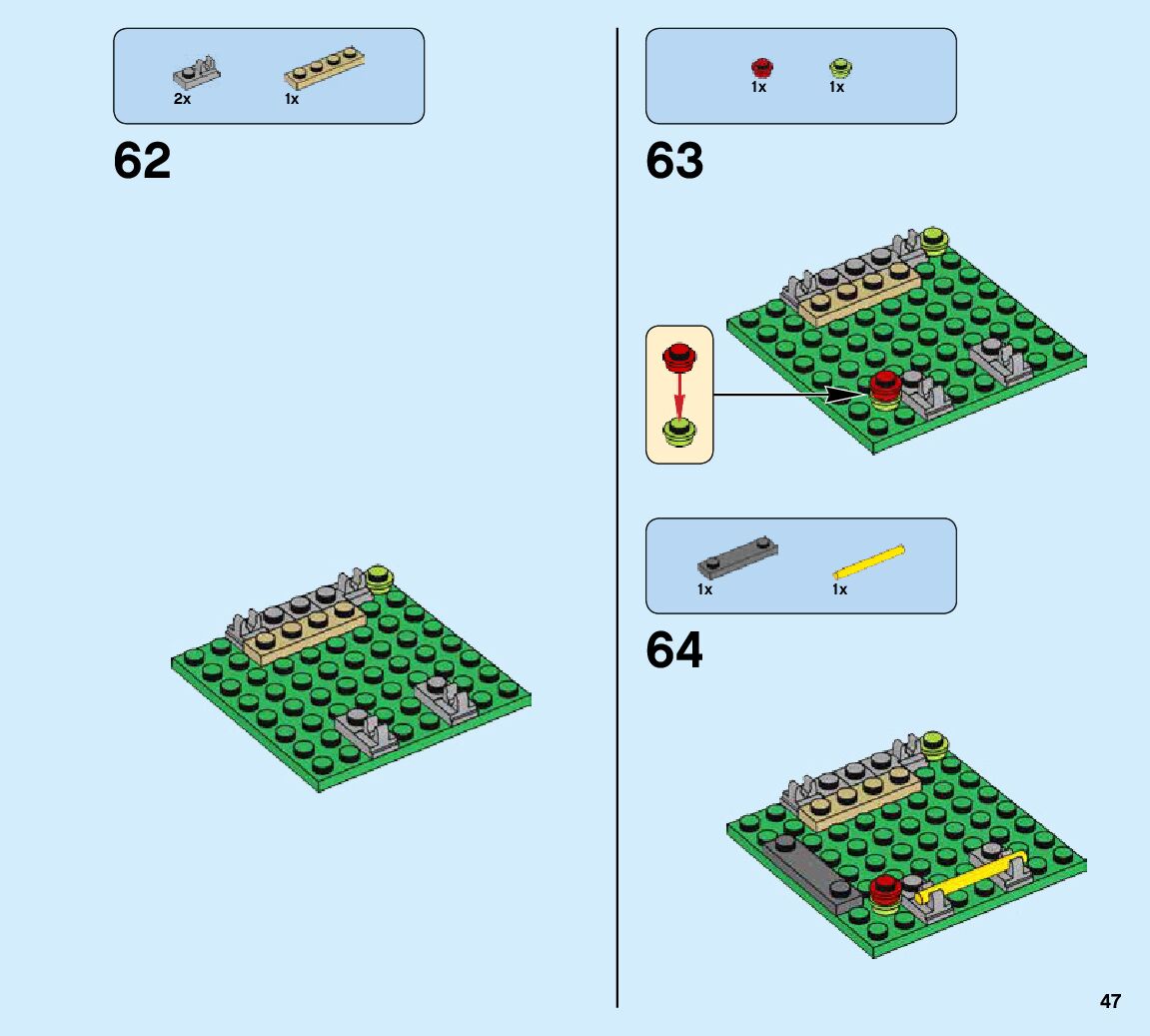 2x 1x

62

1x 1x

63

1x 1x

64

47