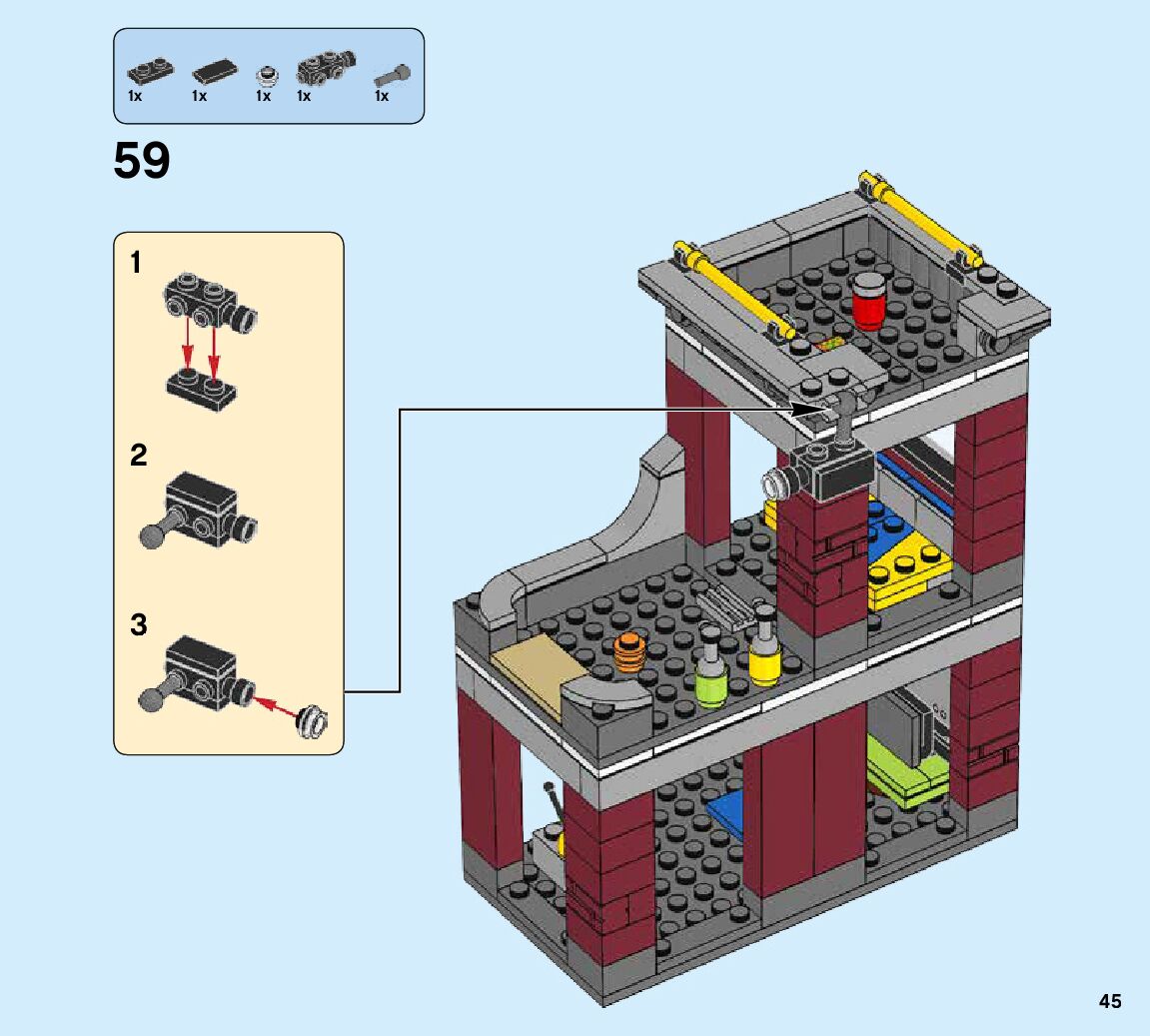 1x 1x 1x 1x 1x

59

1

2

3

45