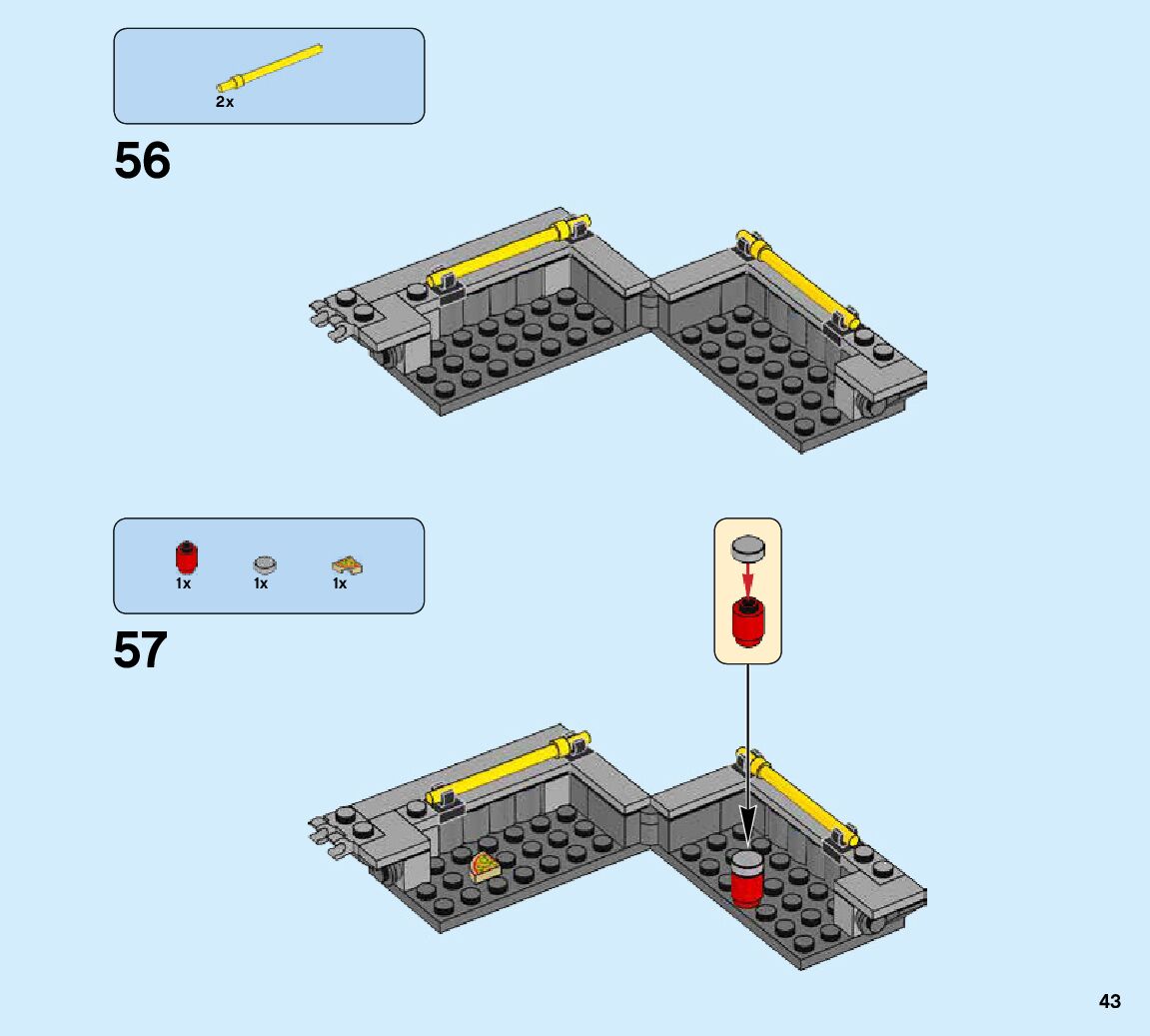 2x

56

1x 1x 1x

57

43