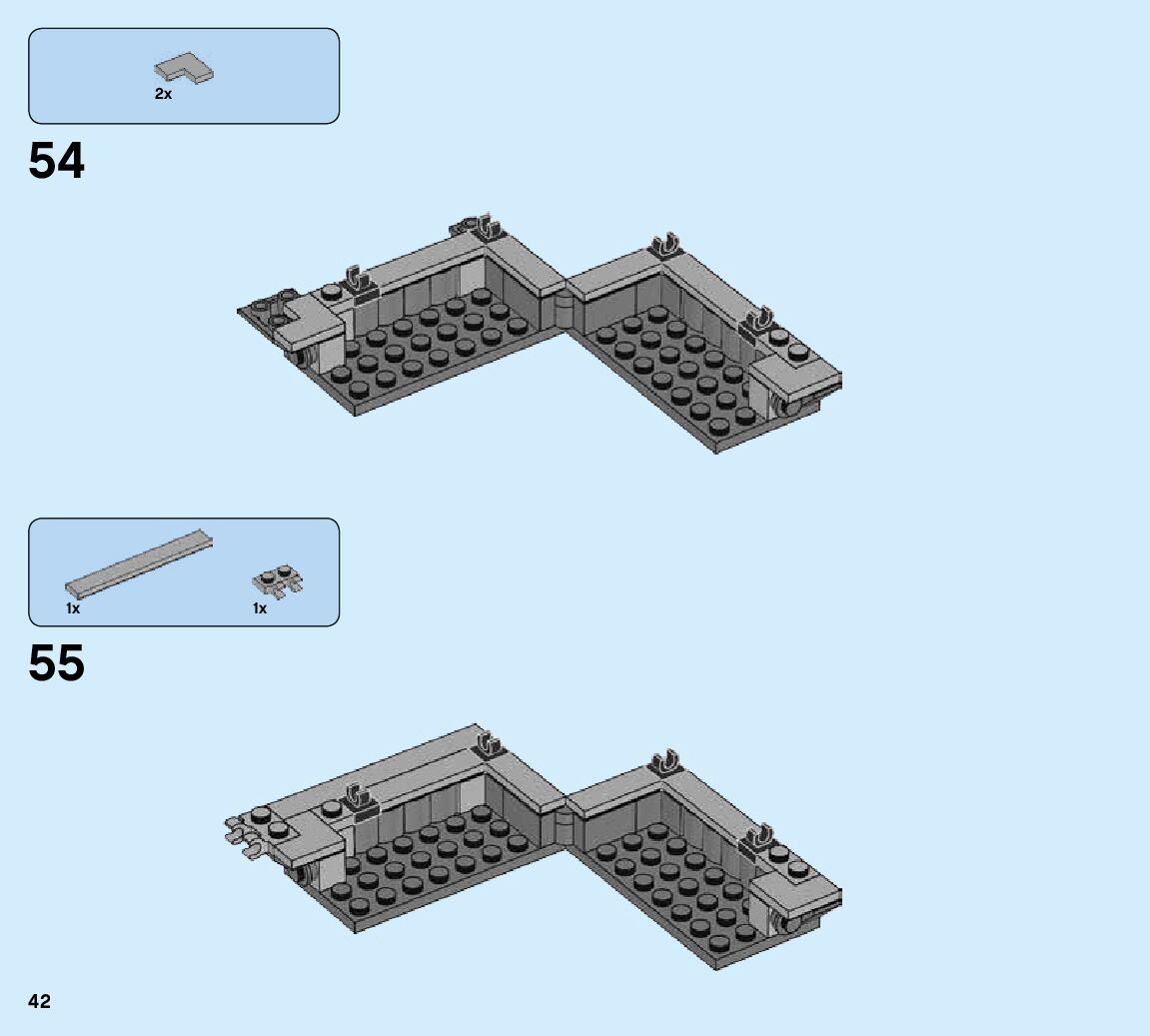 2x

54

1x

1x

55

42