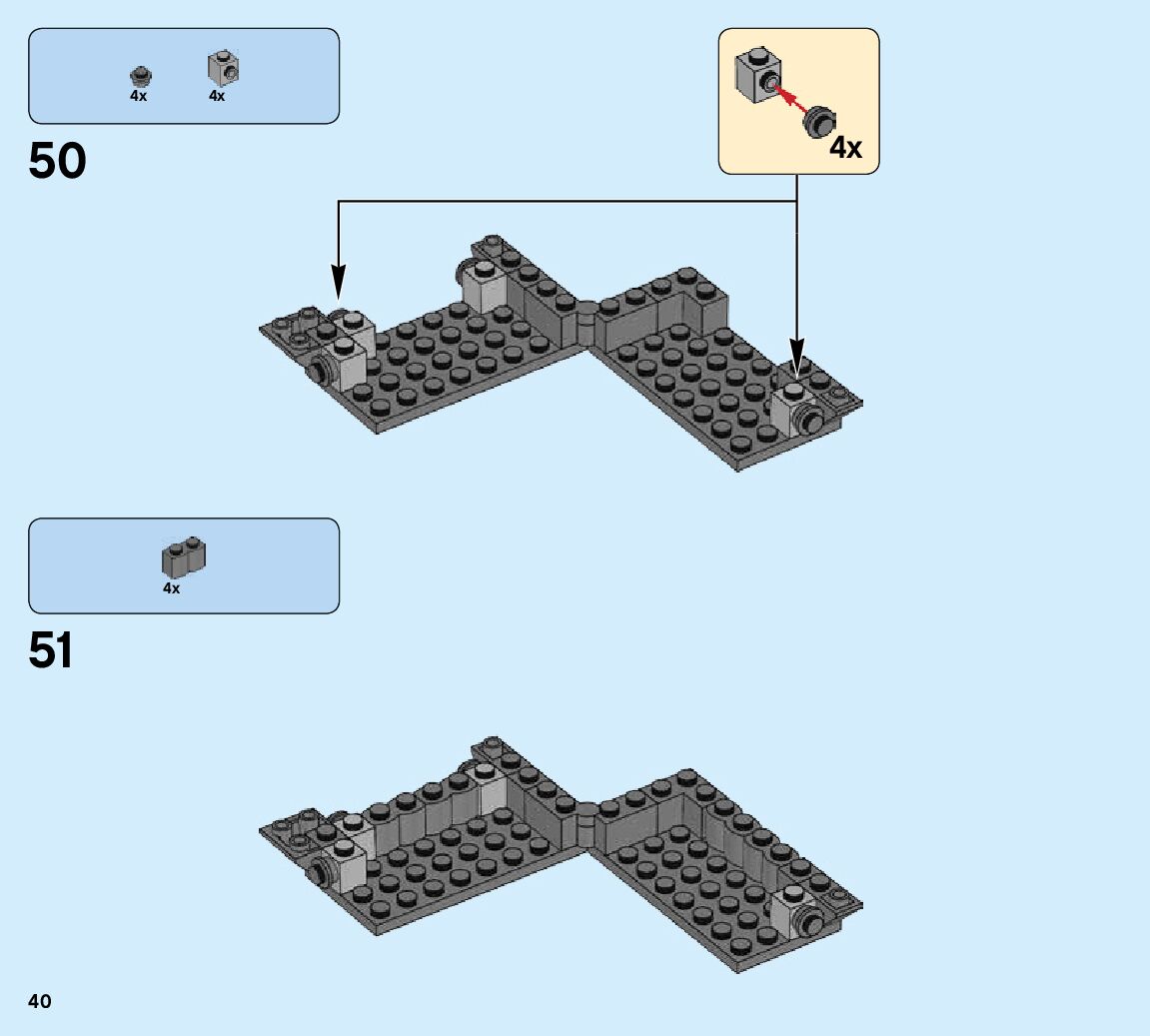 4x 4x

50

4x

4x

51

40