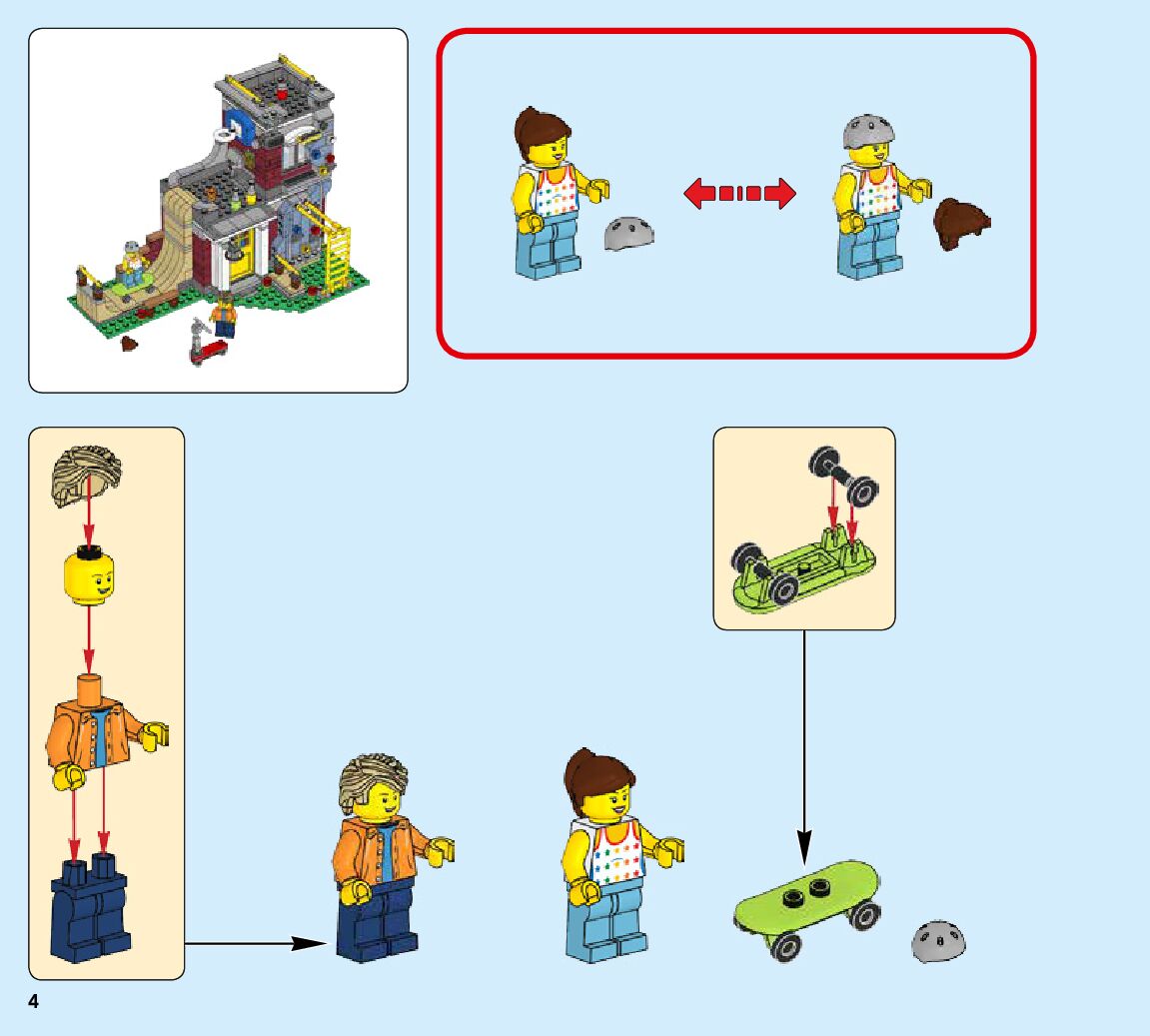 4