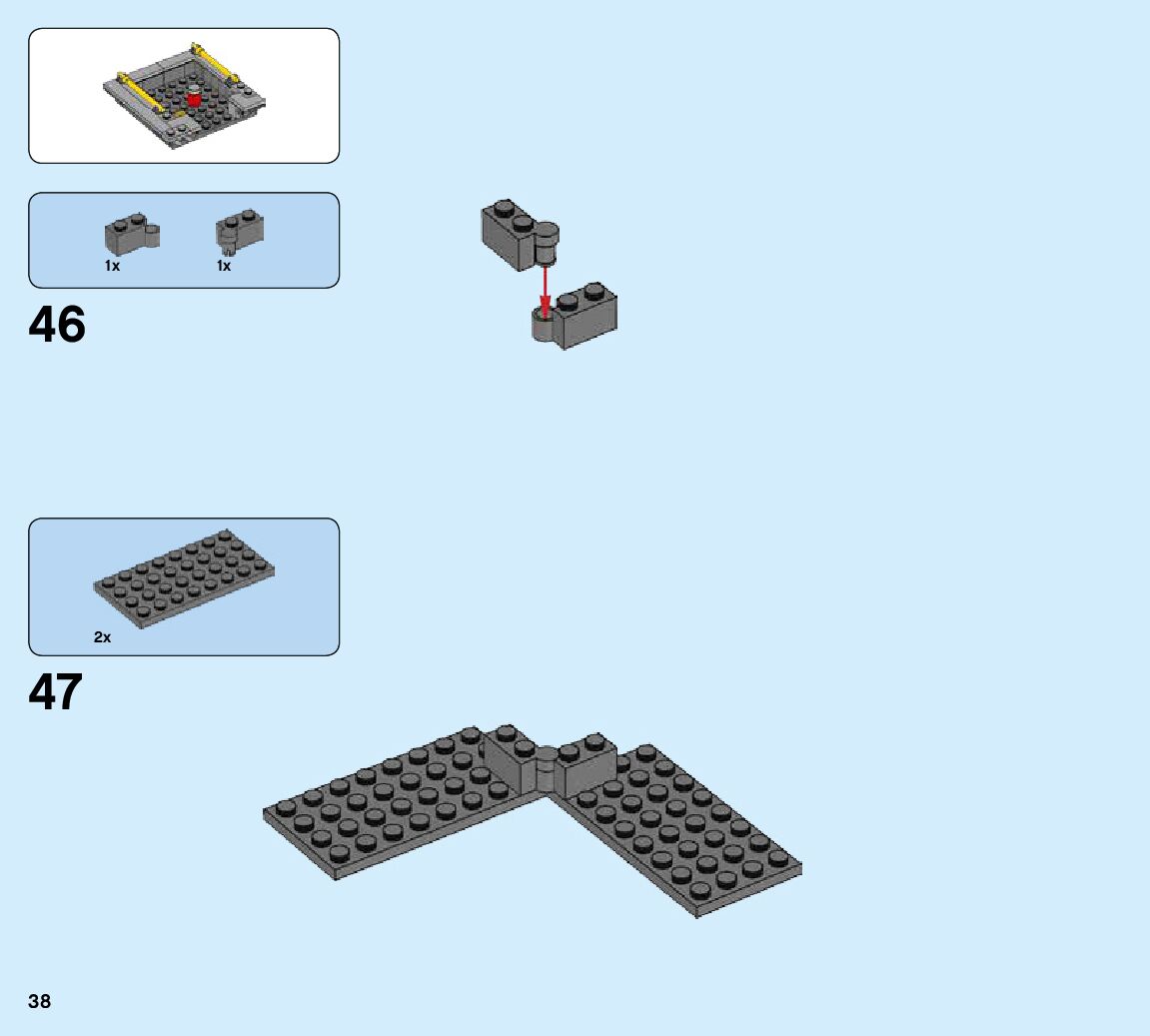 1x
1x

46

2x

47

38