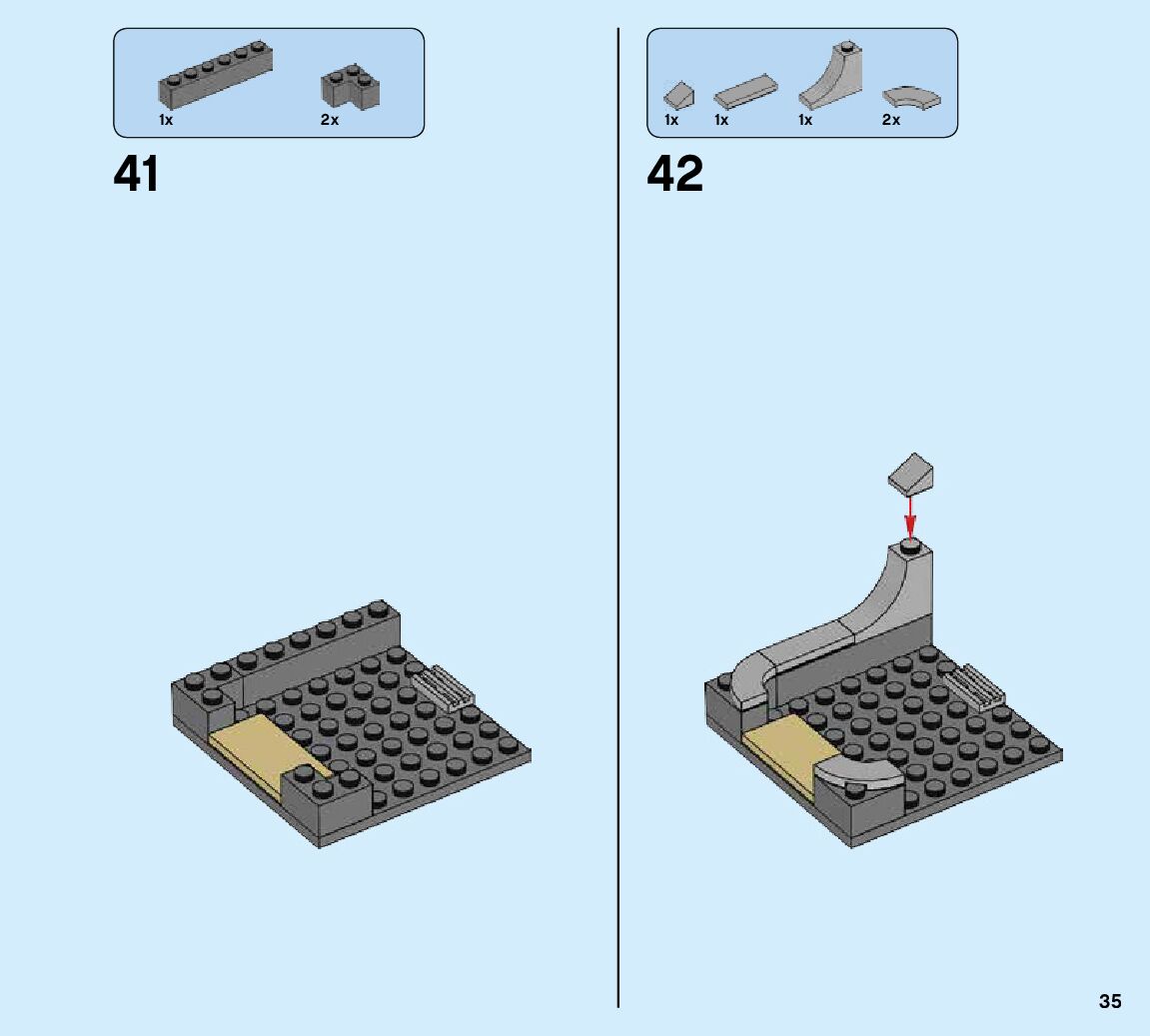 1x 2x

41

1x 1x 1x 2x

42

35