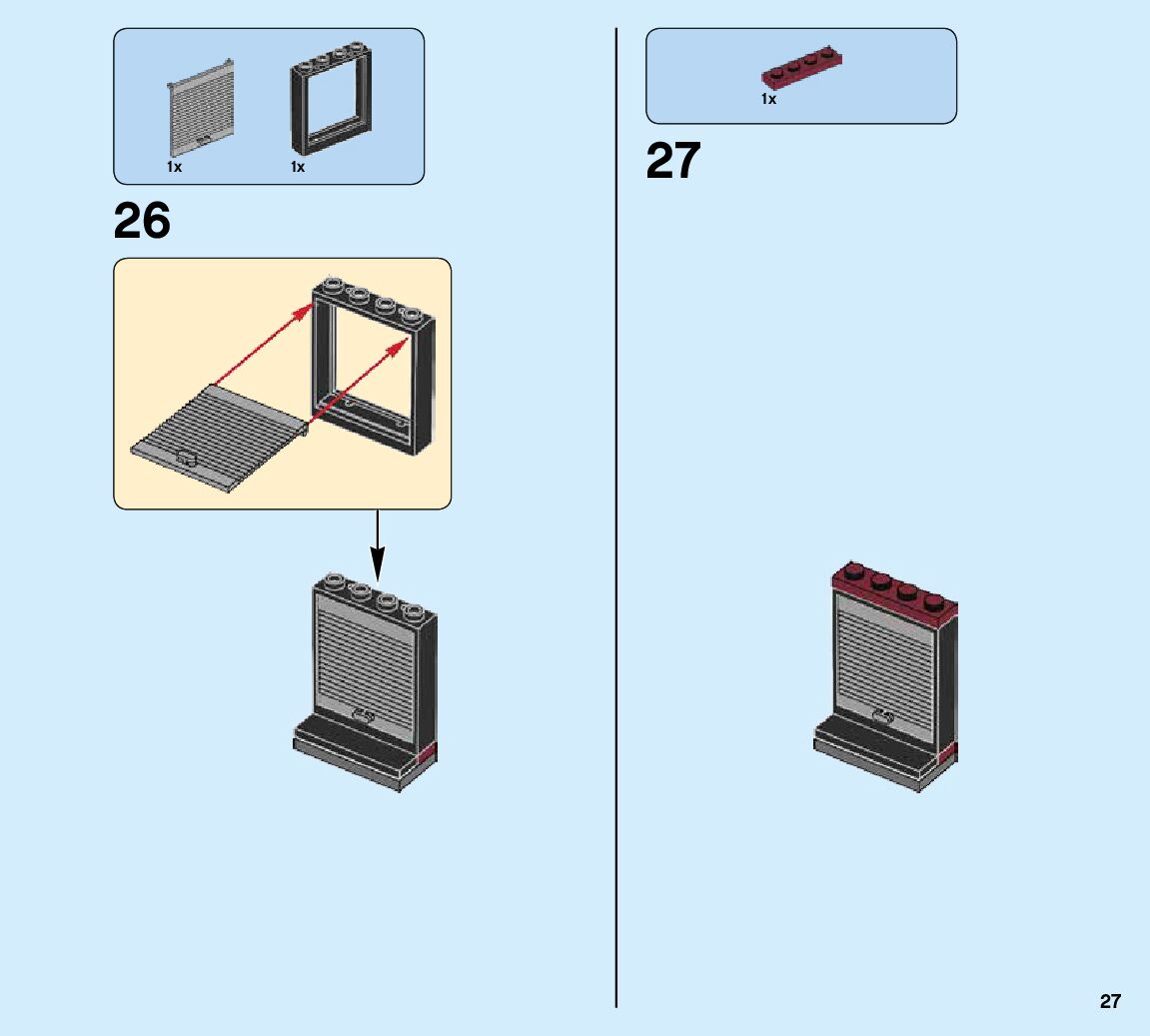 1x 1x

26

1x

27

27