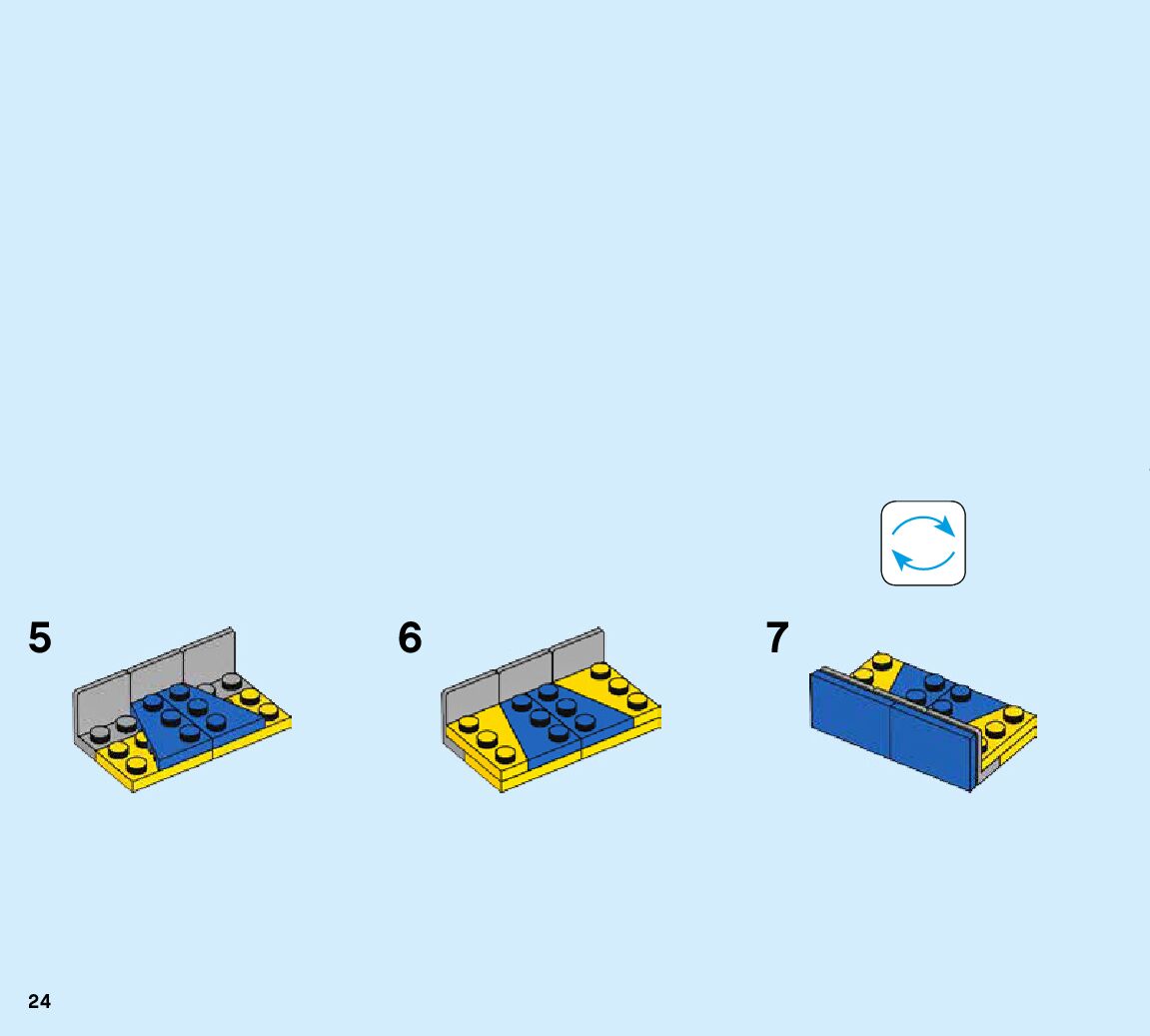 5

6

7

24