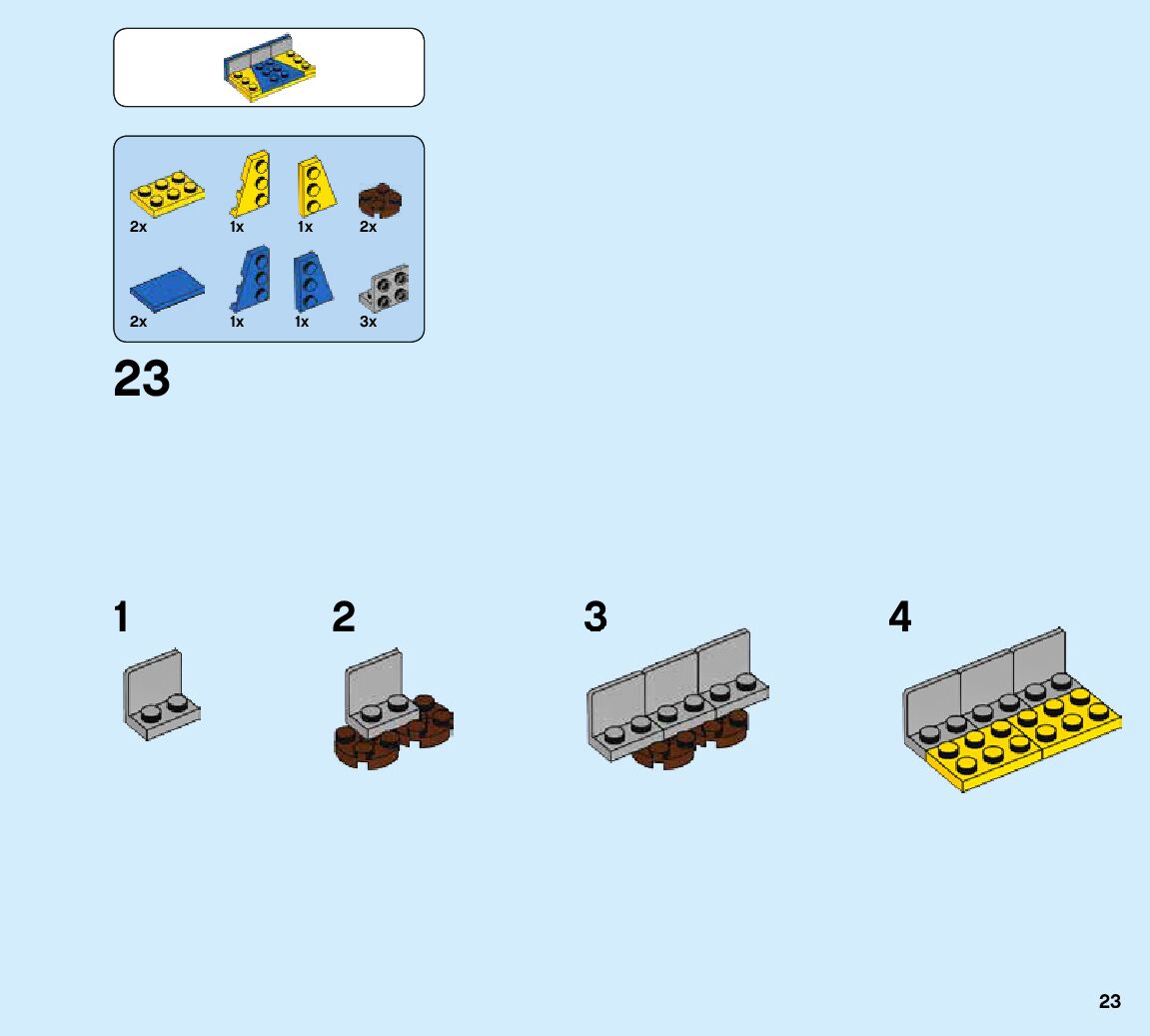 2x 1x 1x 2x

2x 1x 1x 3x

23

1

2

3

4

23