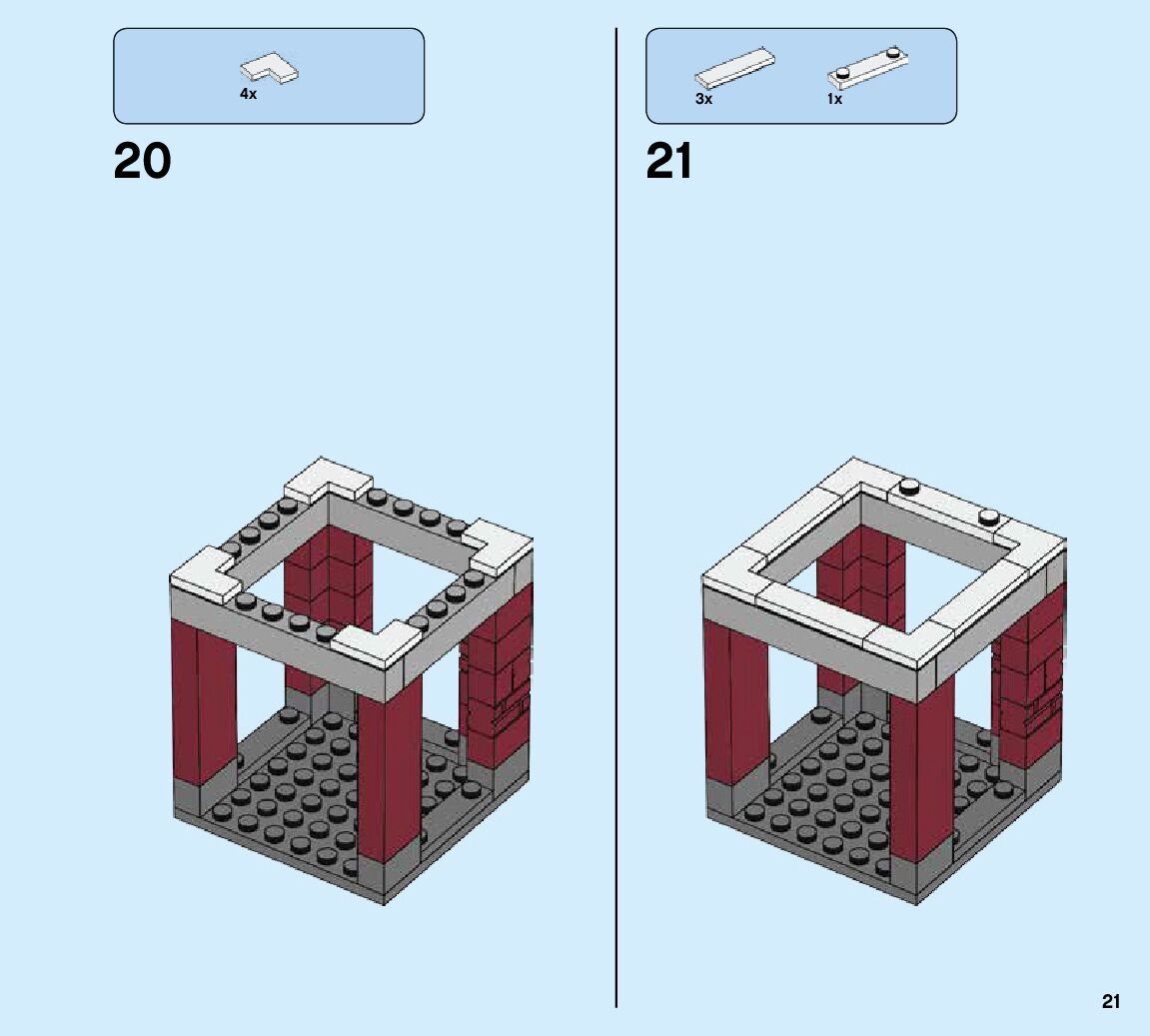 4x

20

3x 1x

21

21