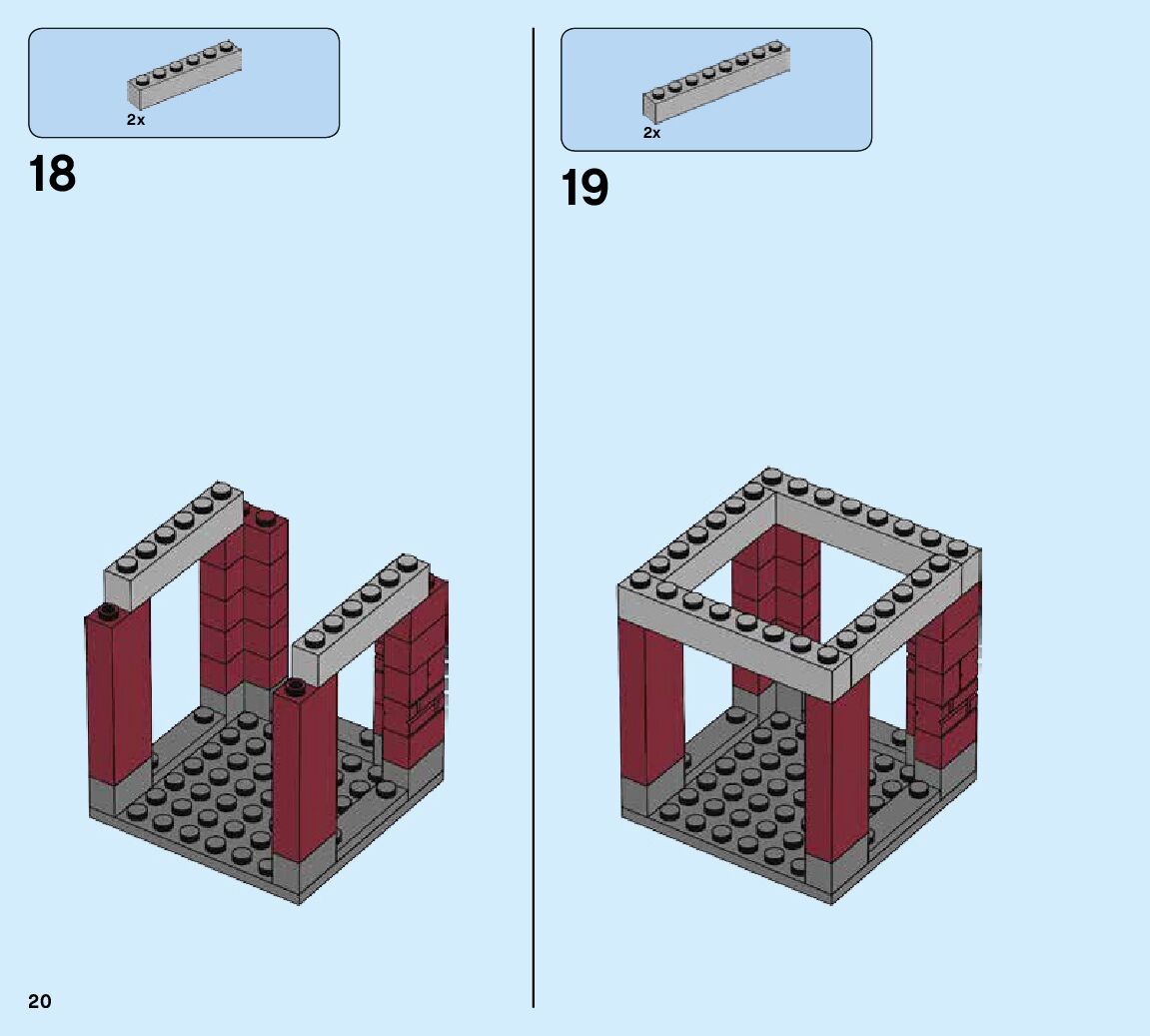 2x

18

2x

19

20