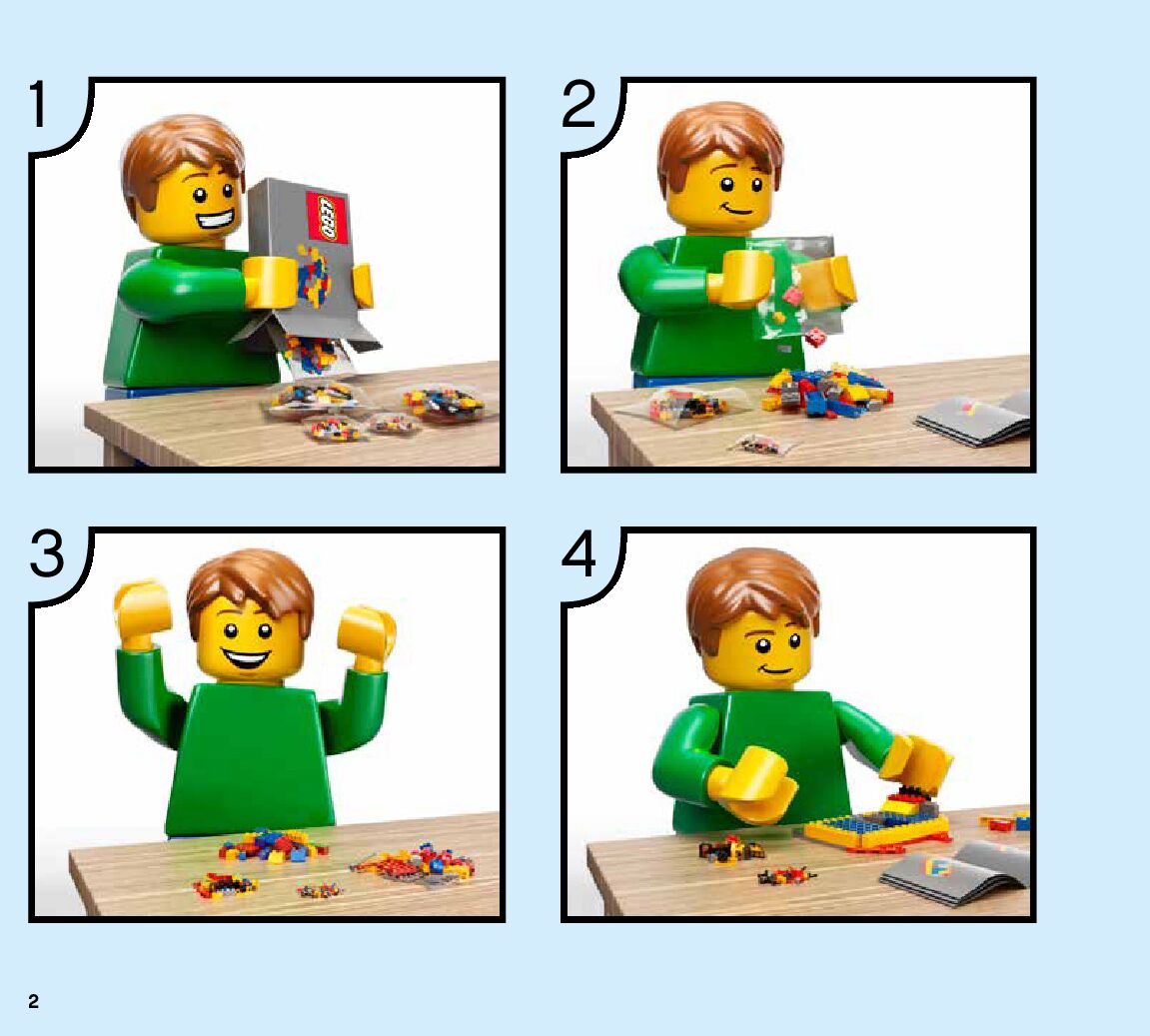 1

LEGO

2

3

4

2