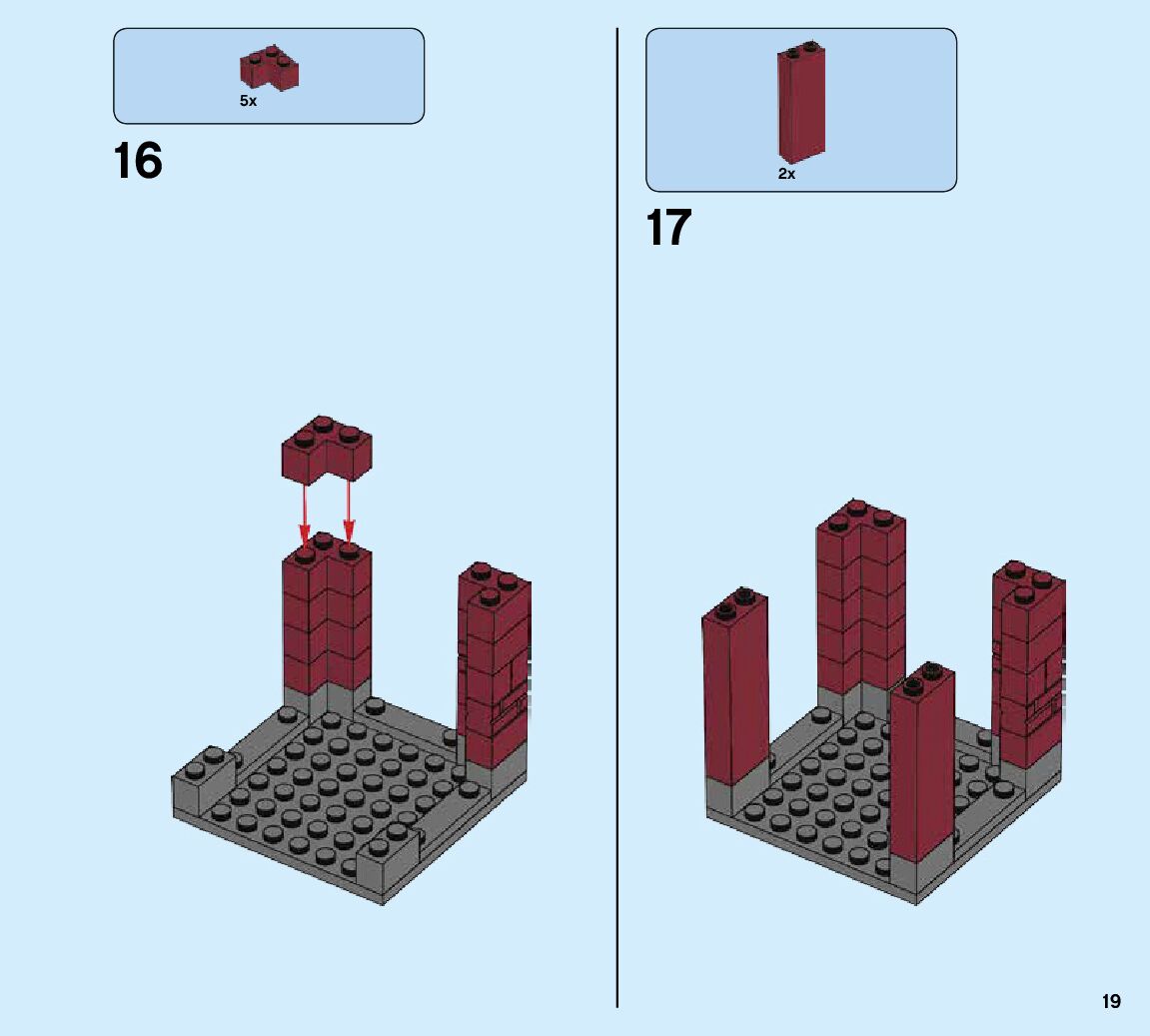 5x

16

2x

17

19