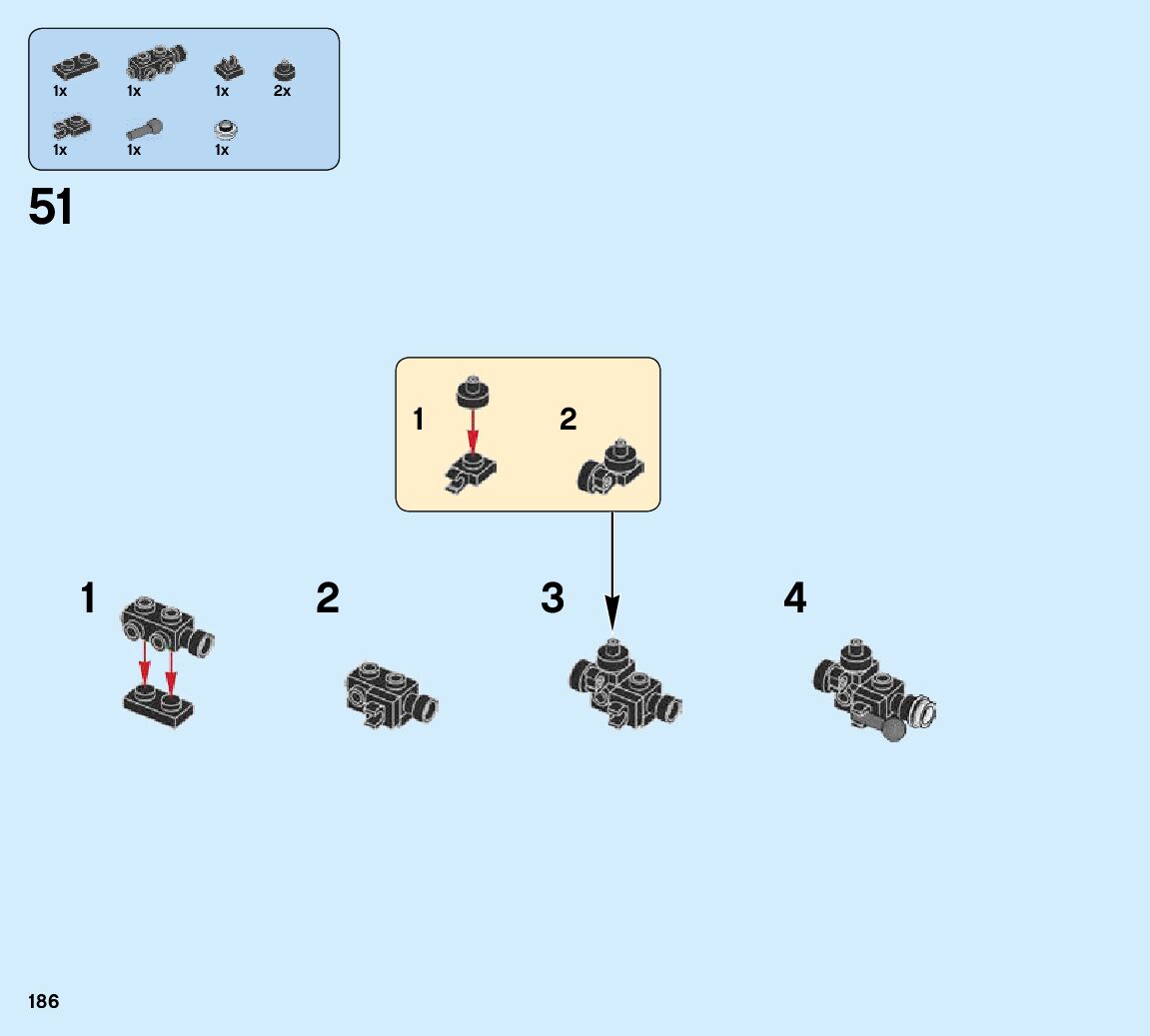 1x 1x 1x 2x
1x 1x 1x

51

1 2

1 2 3 4

186