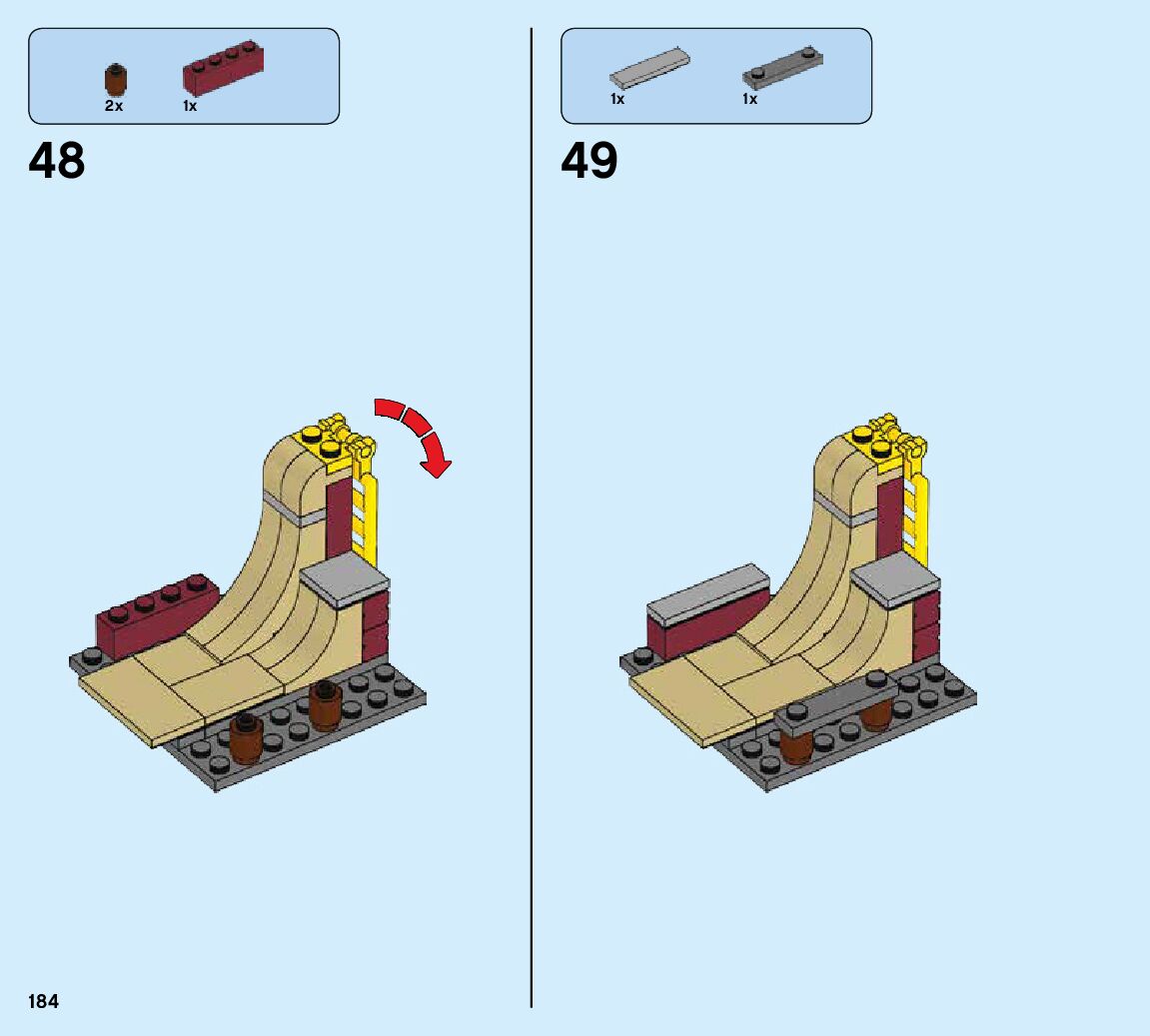 2x 1x

48

1x 1x

49

184