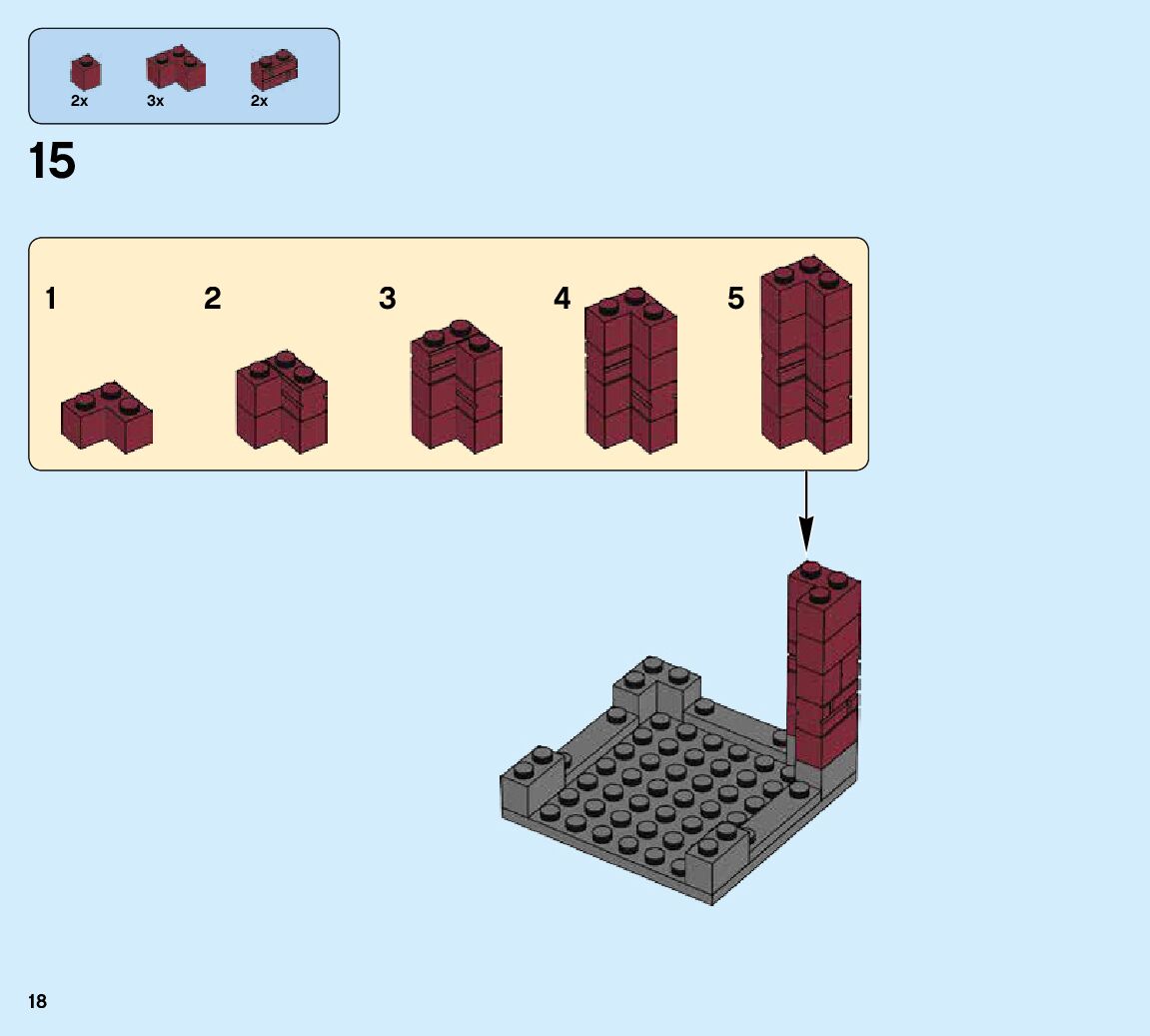 2x 3x 2x

15

1 2 3 4 5

18