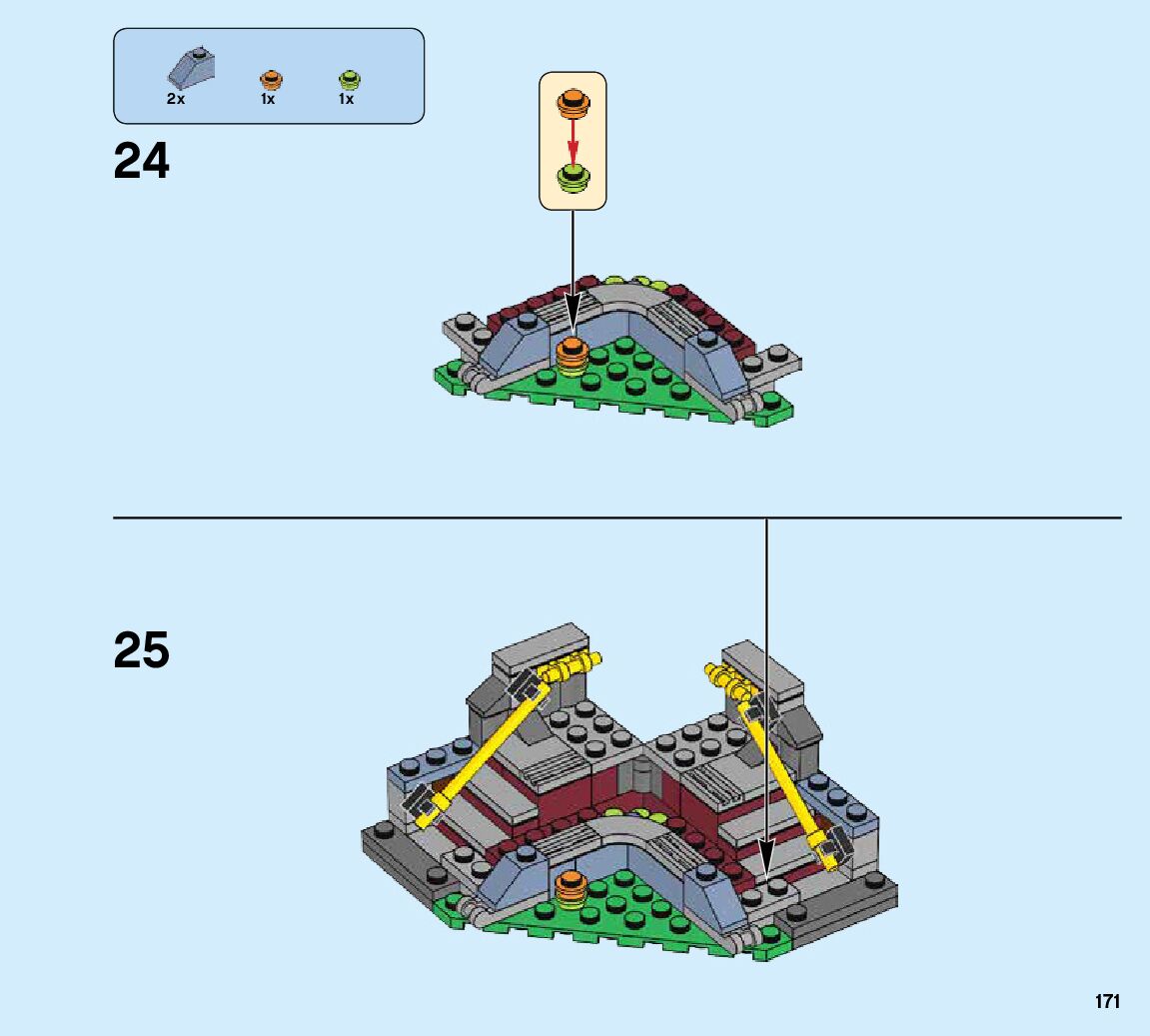 2x 1x 1x

24

25

171