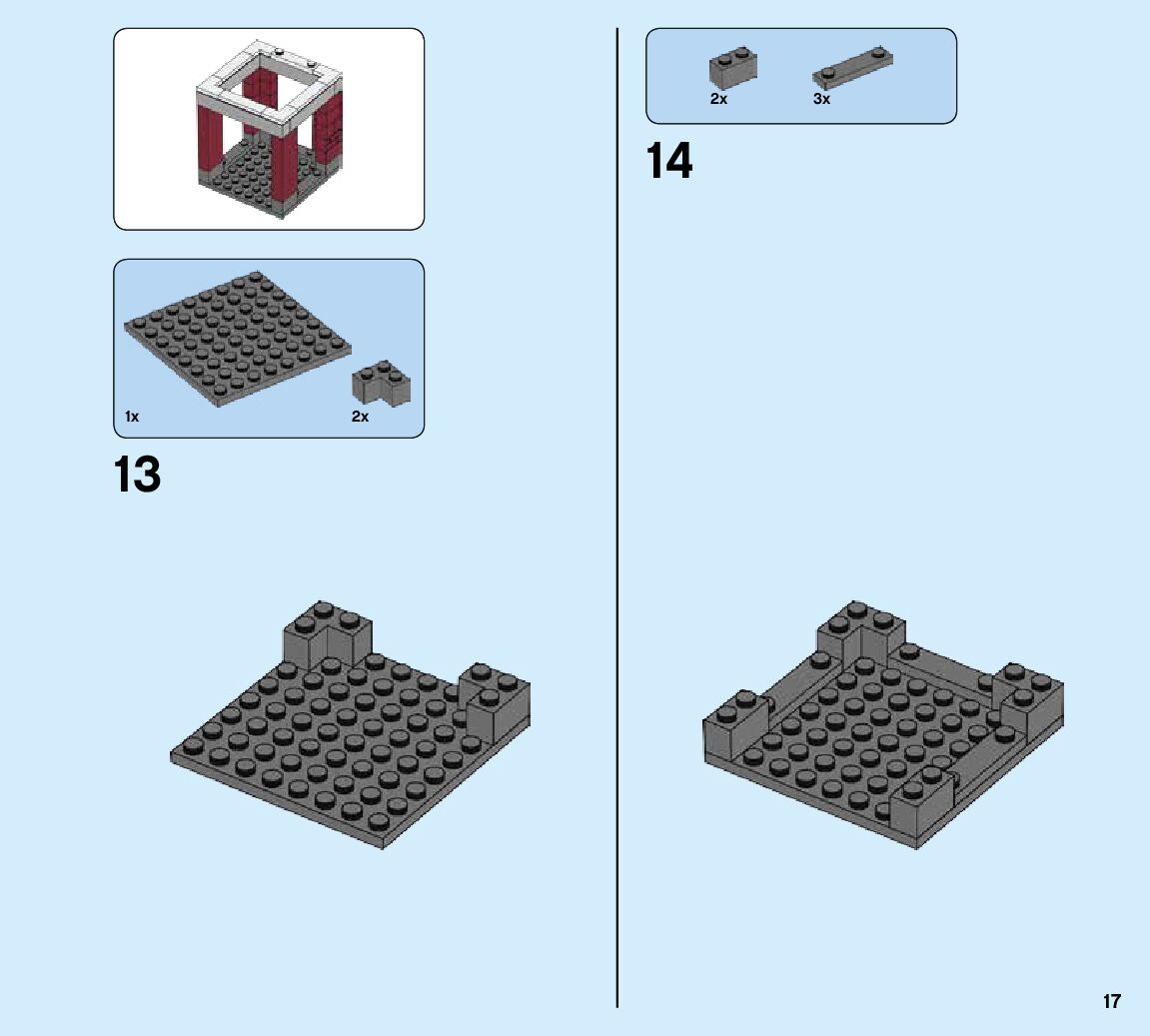 1x
2x
13

2x
3x
14

17