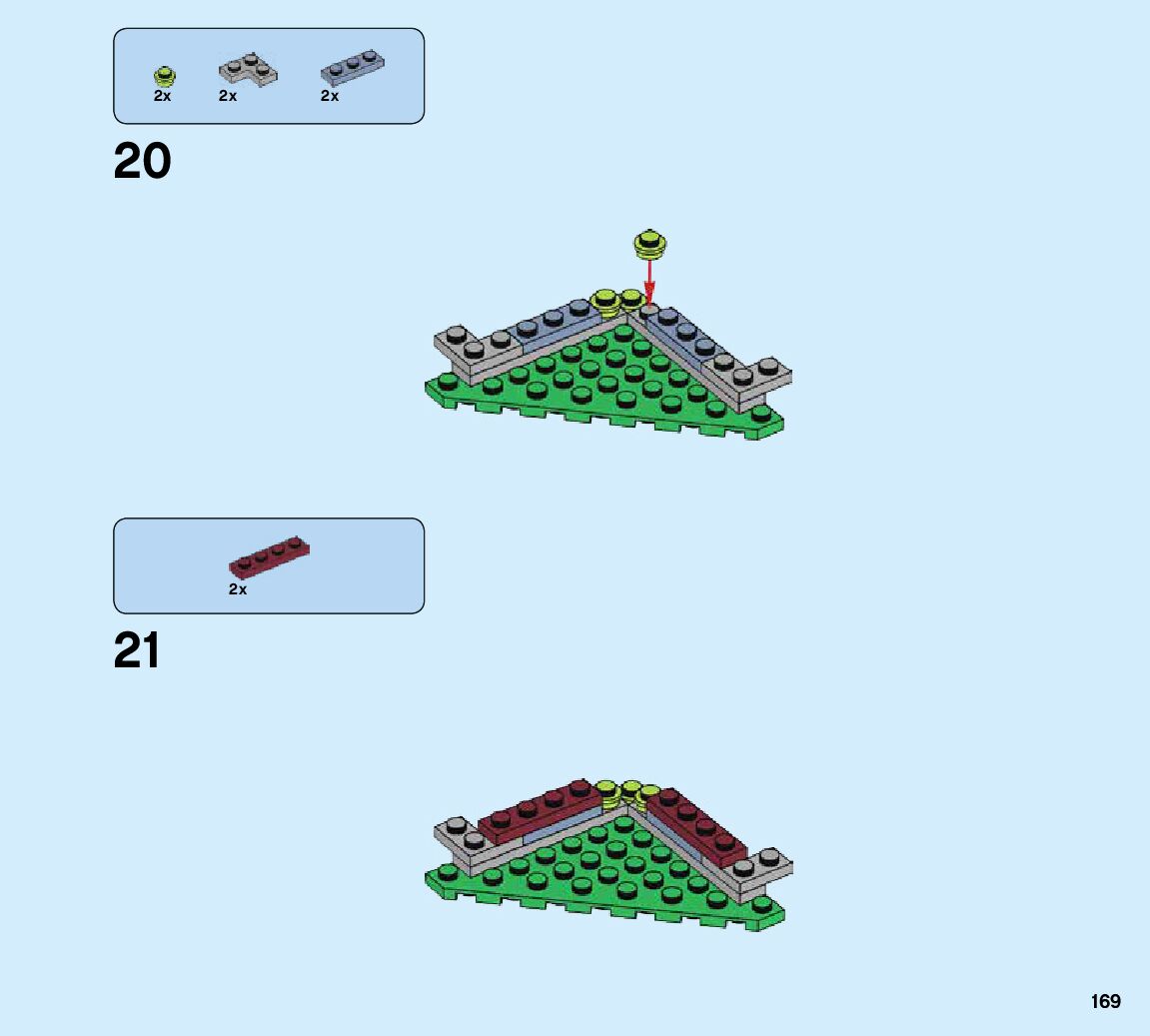 2x 2x 2x

20

2x

21

169