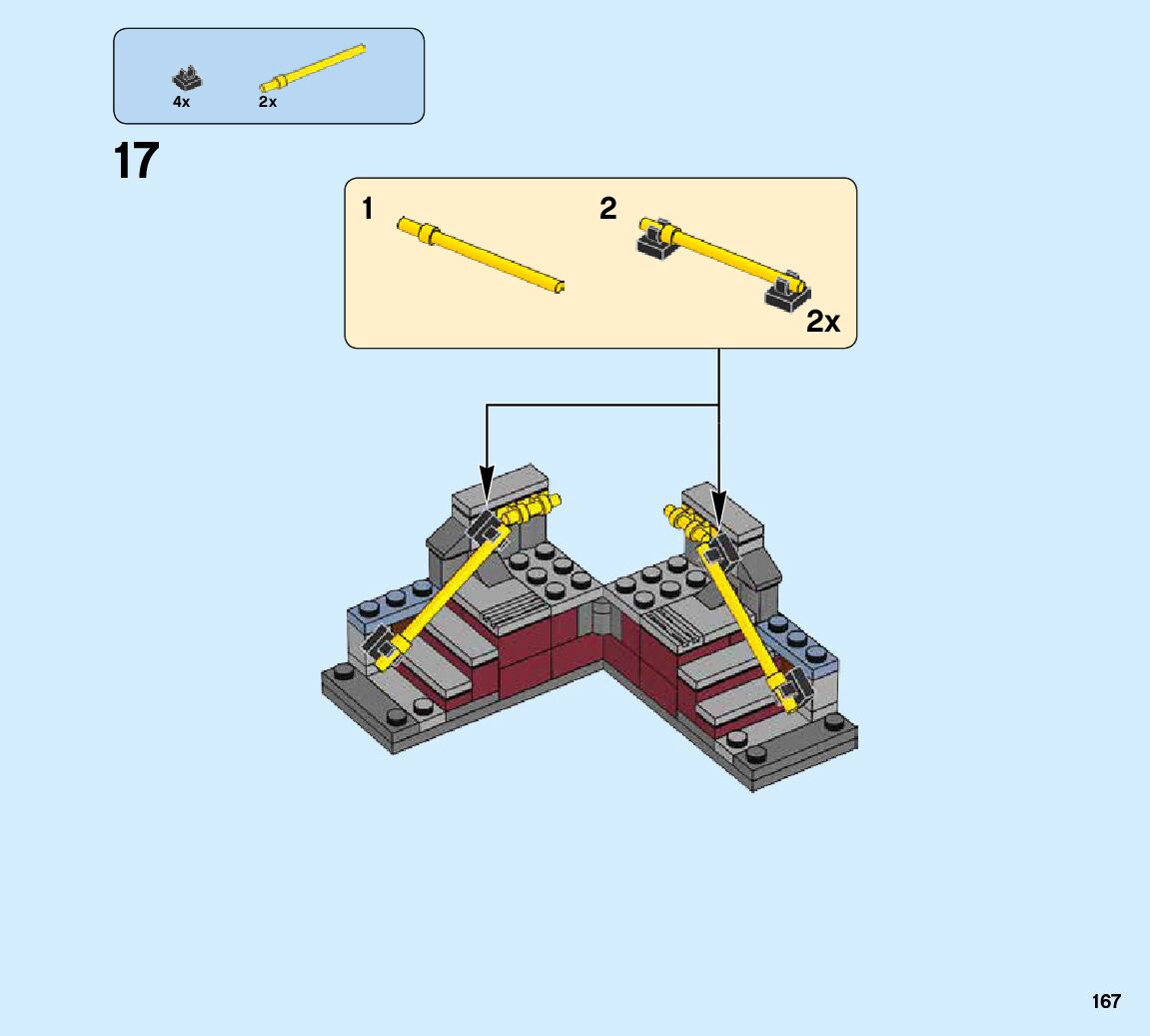 4x 2x

17

1

2

2x

167