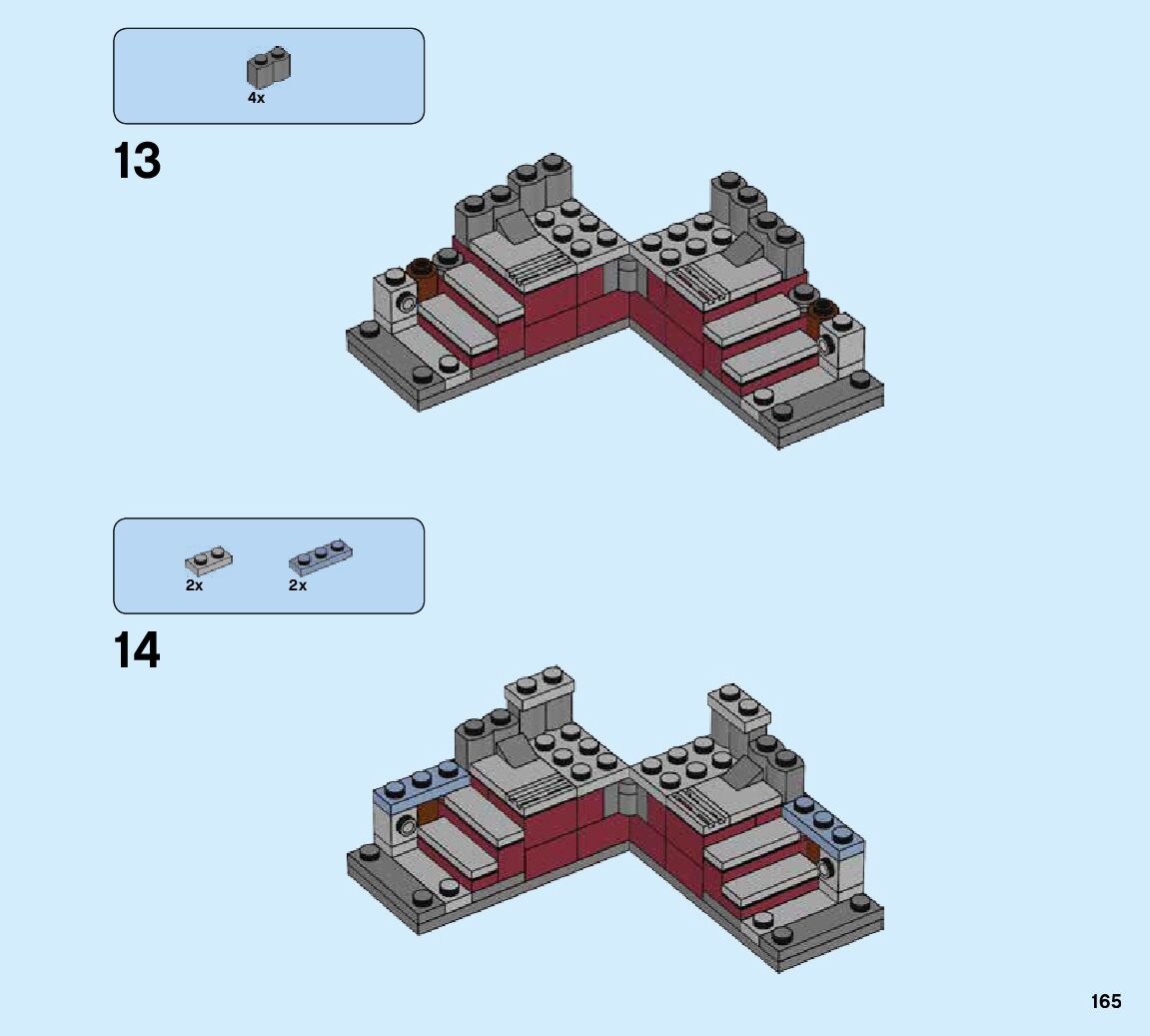 4x

13

2x

2x

14

165