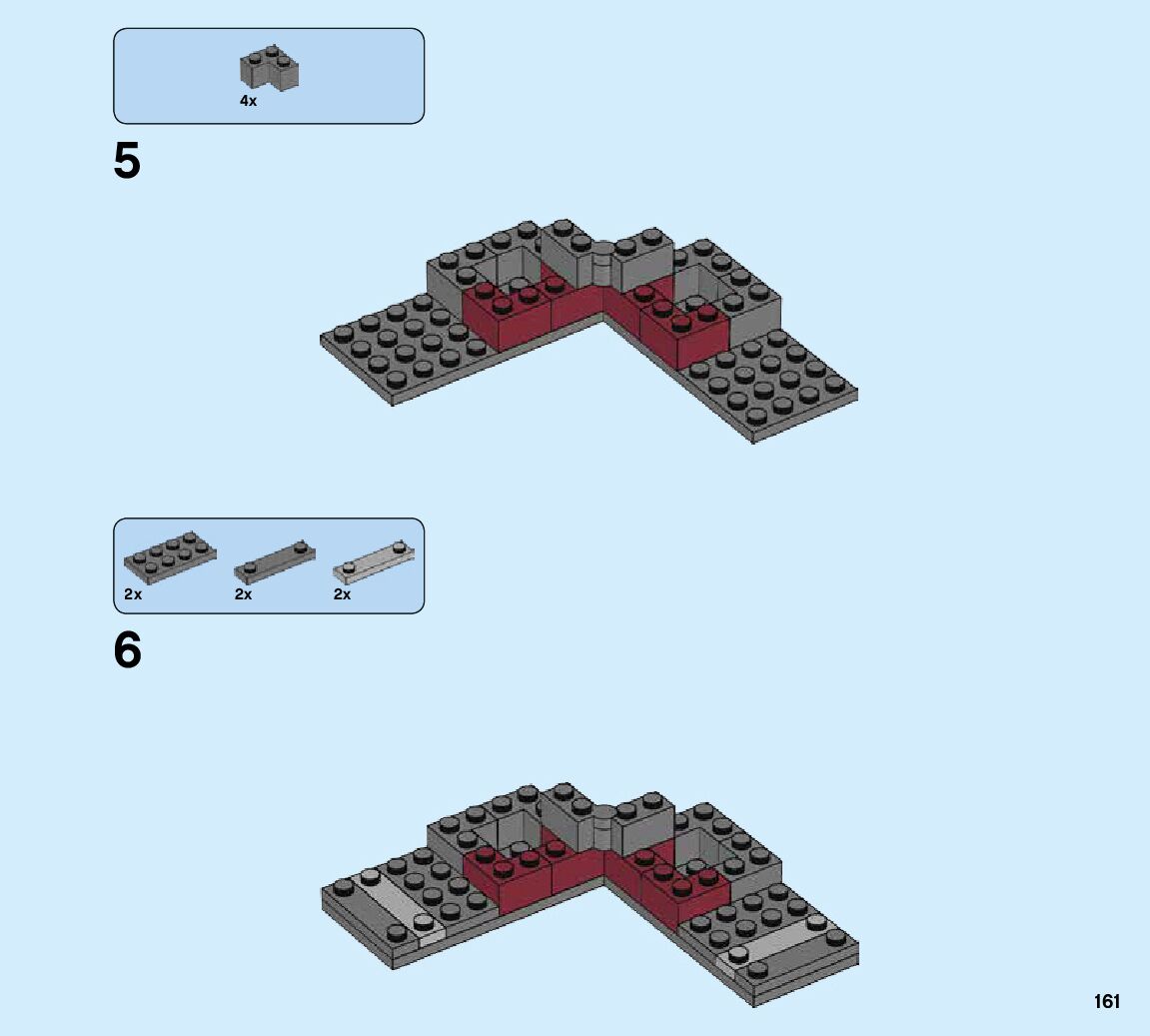 4x

5

2x 2x 2x

6

161