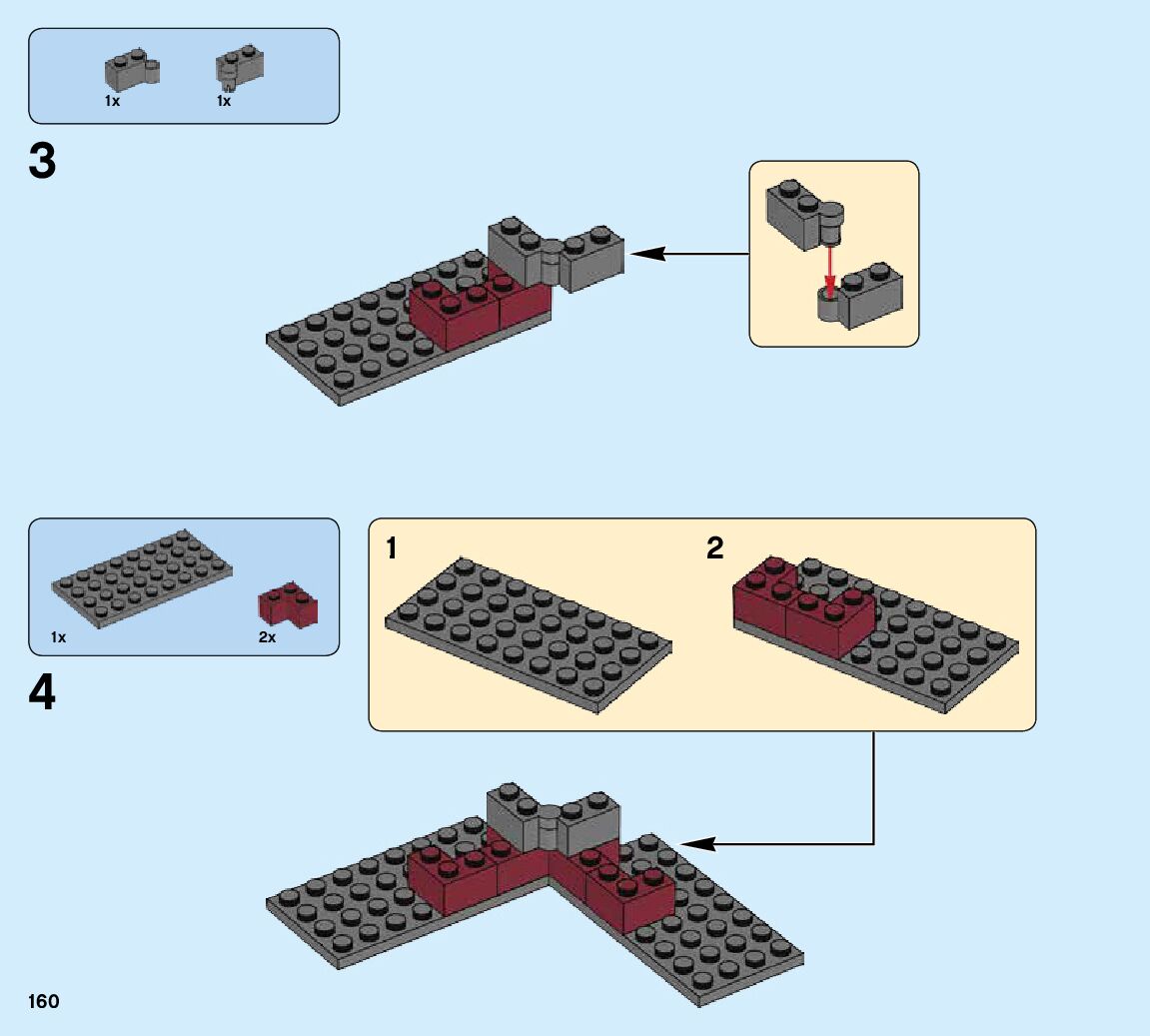 1x 1x

3

1x 2x

4

1

2

160